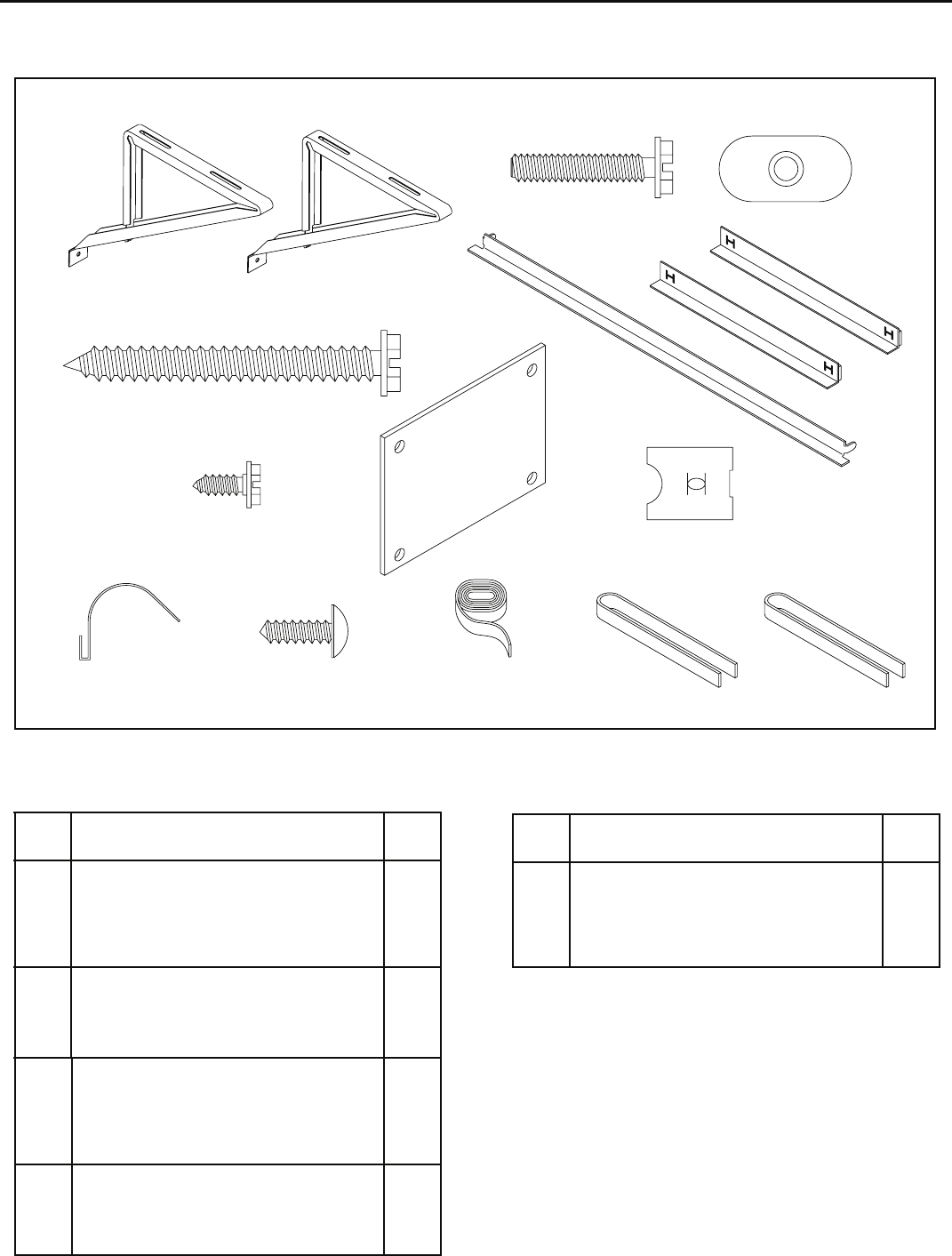 H
H
H
H