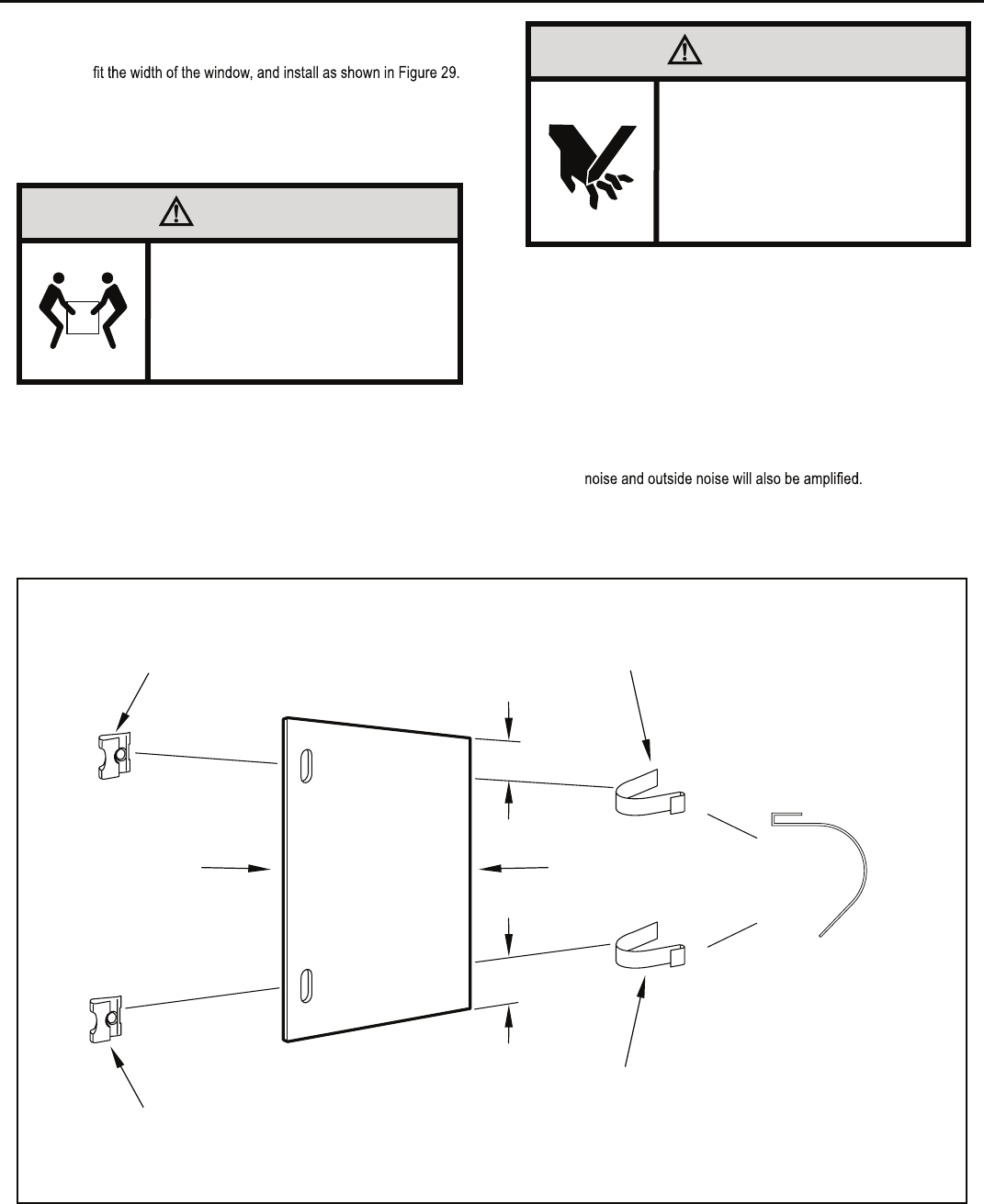 fit the width of the window, and install as shown in Figure 29.

noise and outside noise will also be amplified.