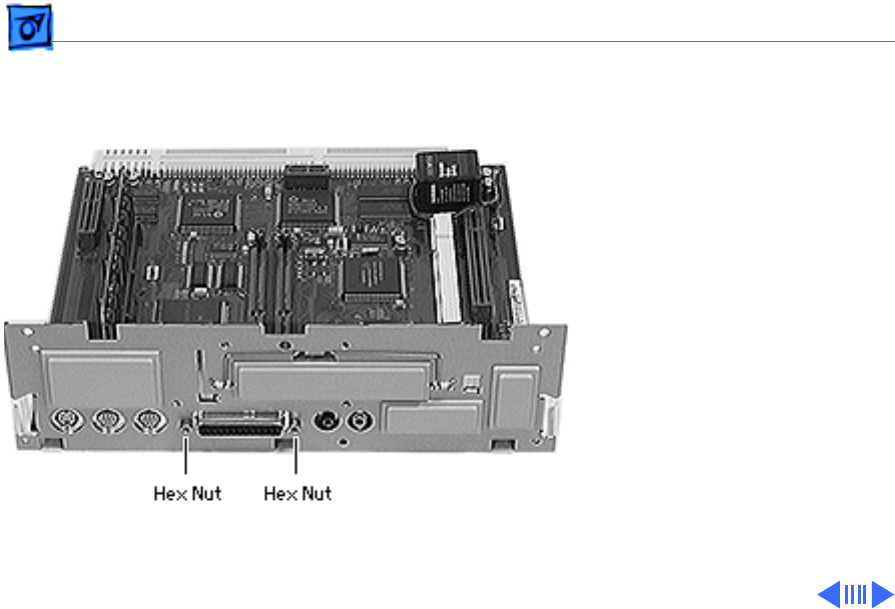 Hex Nut
Hex Nut