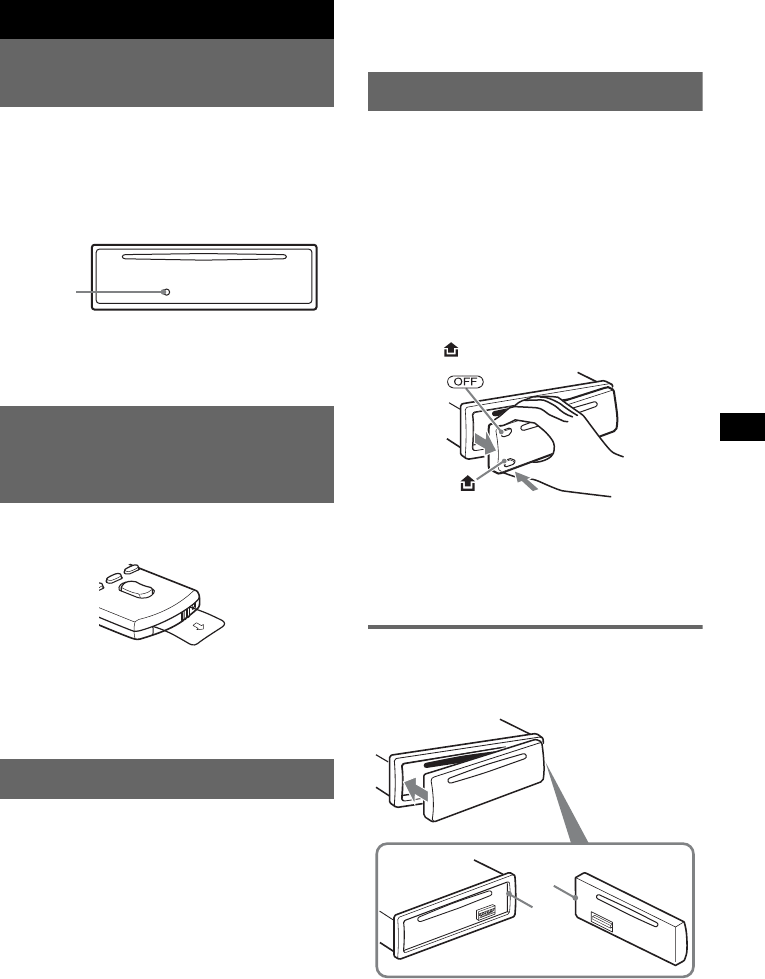 OFF