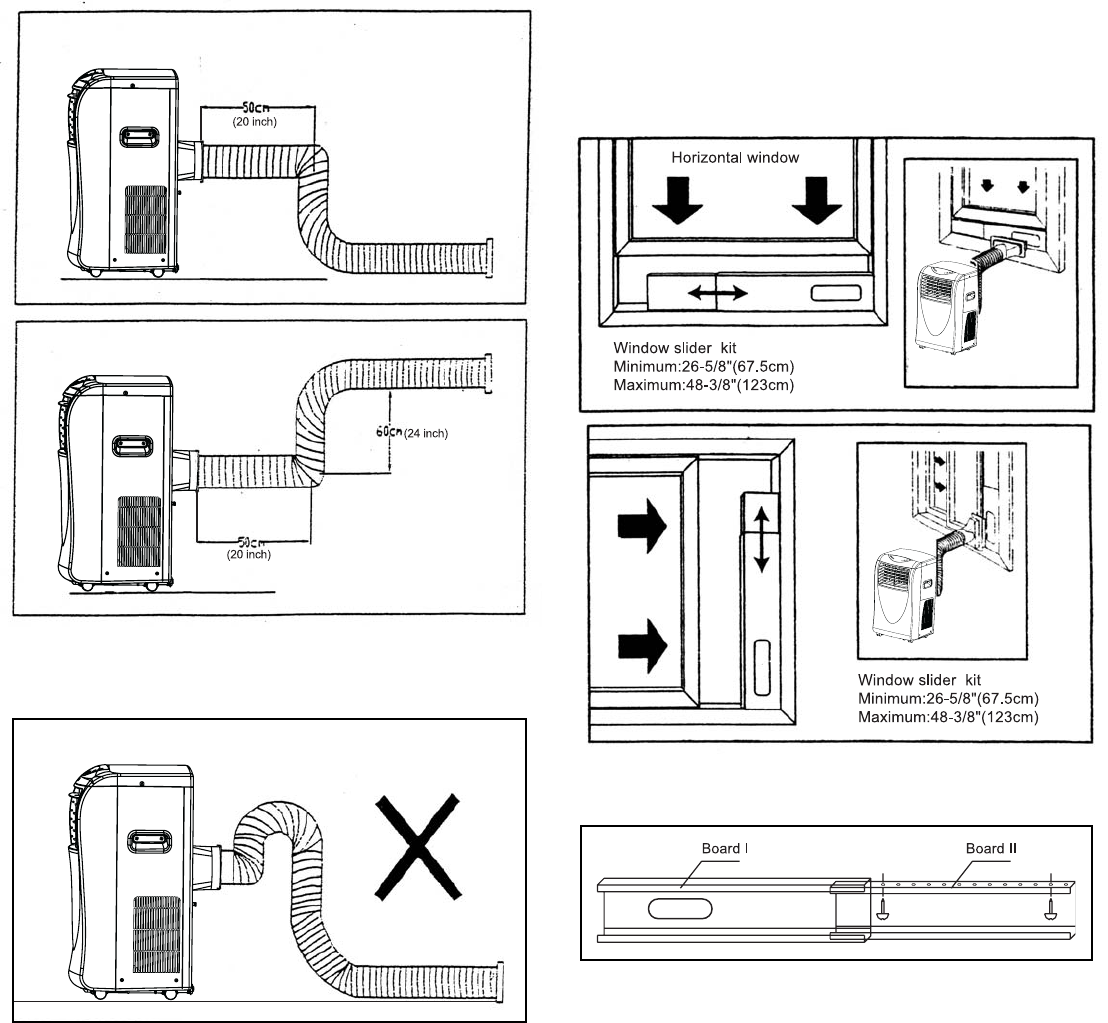 50cm
(20 inch)

60cm (24 inch)

50cm
(20 inch)

Horizontal window

Window slider kit
Minimum:26-5/8"(67.5cm)
Maximum:48-3/8"(123cm)

Window slider kit
Minimum:26-5/8"(67.5cm)
Maximum:48-3/8"(123cm)

Board I
Board II