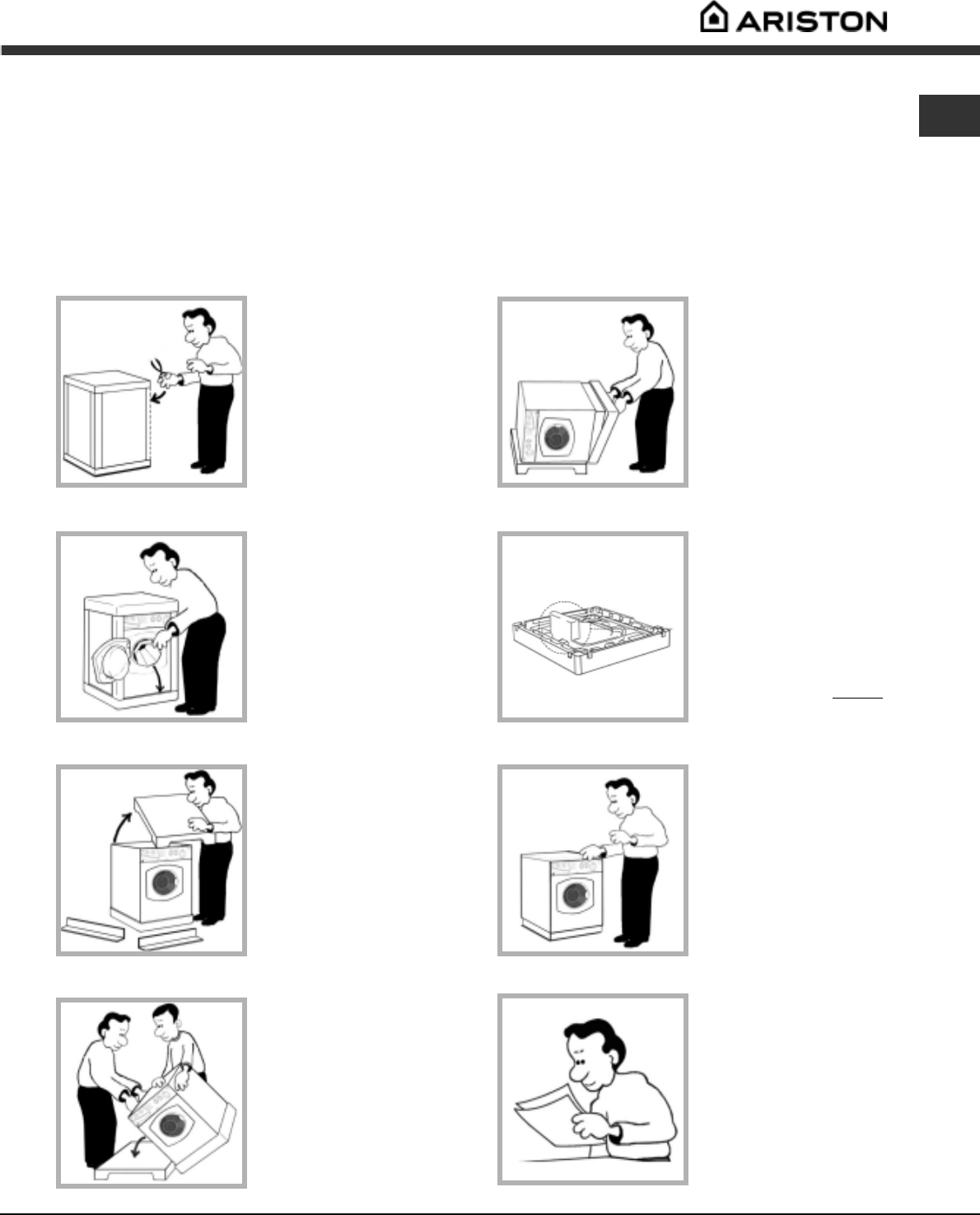 ARISTON