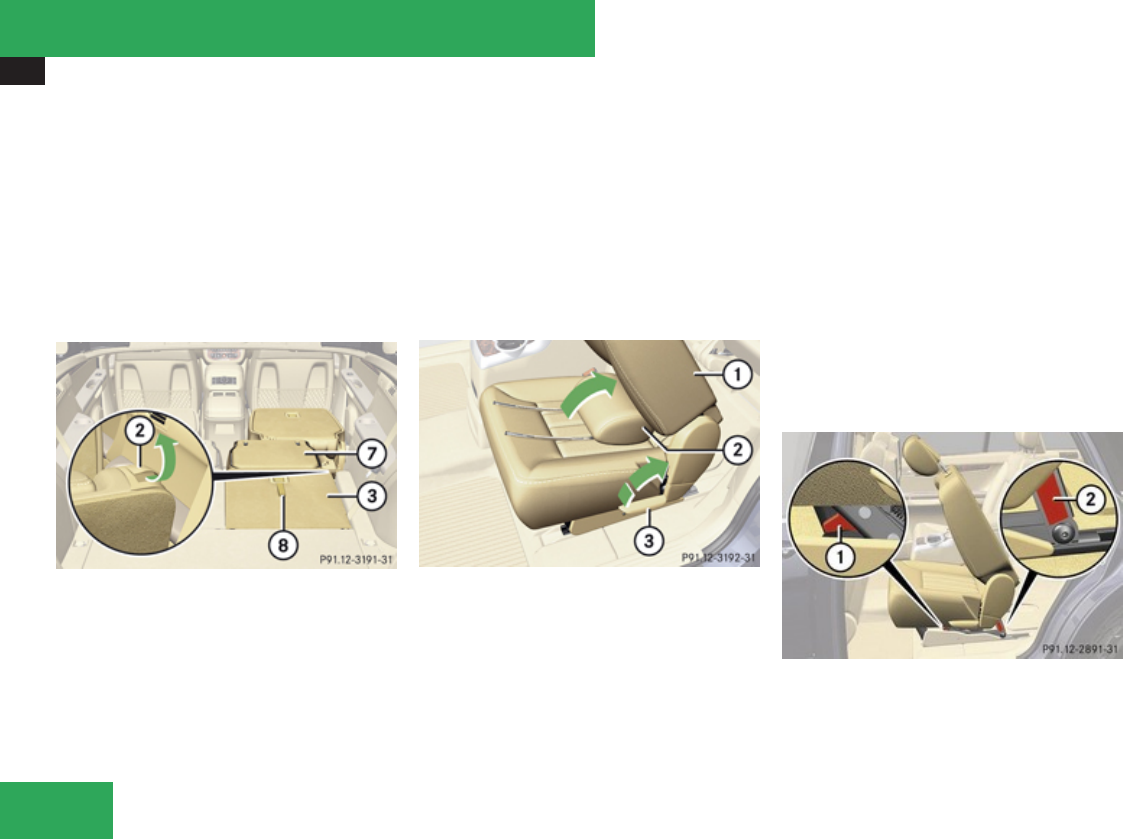 2
7
3
8
P91.12-3191-31

1
2
3
P91.12-3192-31

1
2
P91.12-2891-31