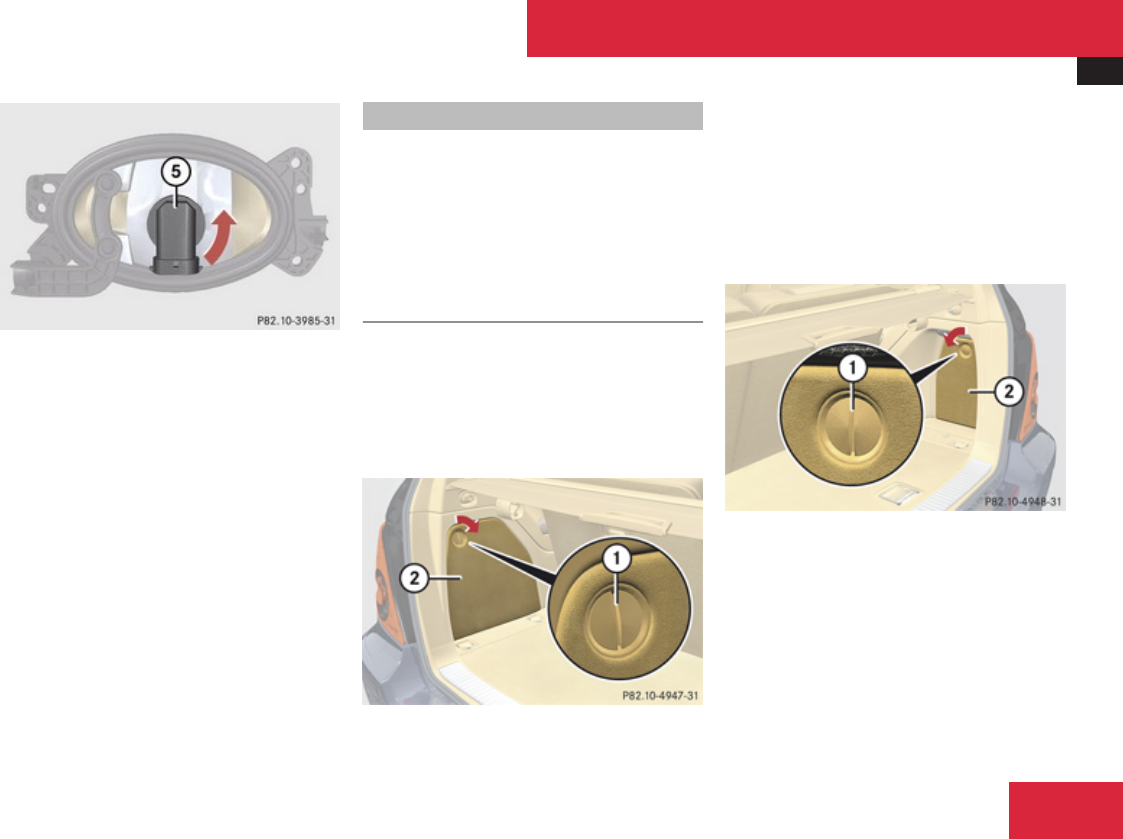 5

P82.10-3985-31

2

1

P82.10-4947-31

1

2

P82.10-4948-31