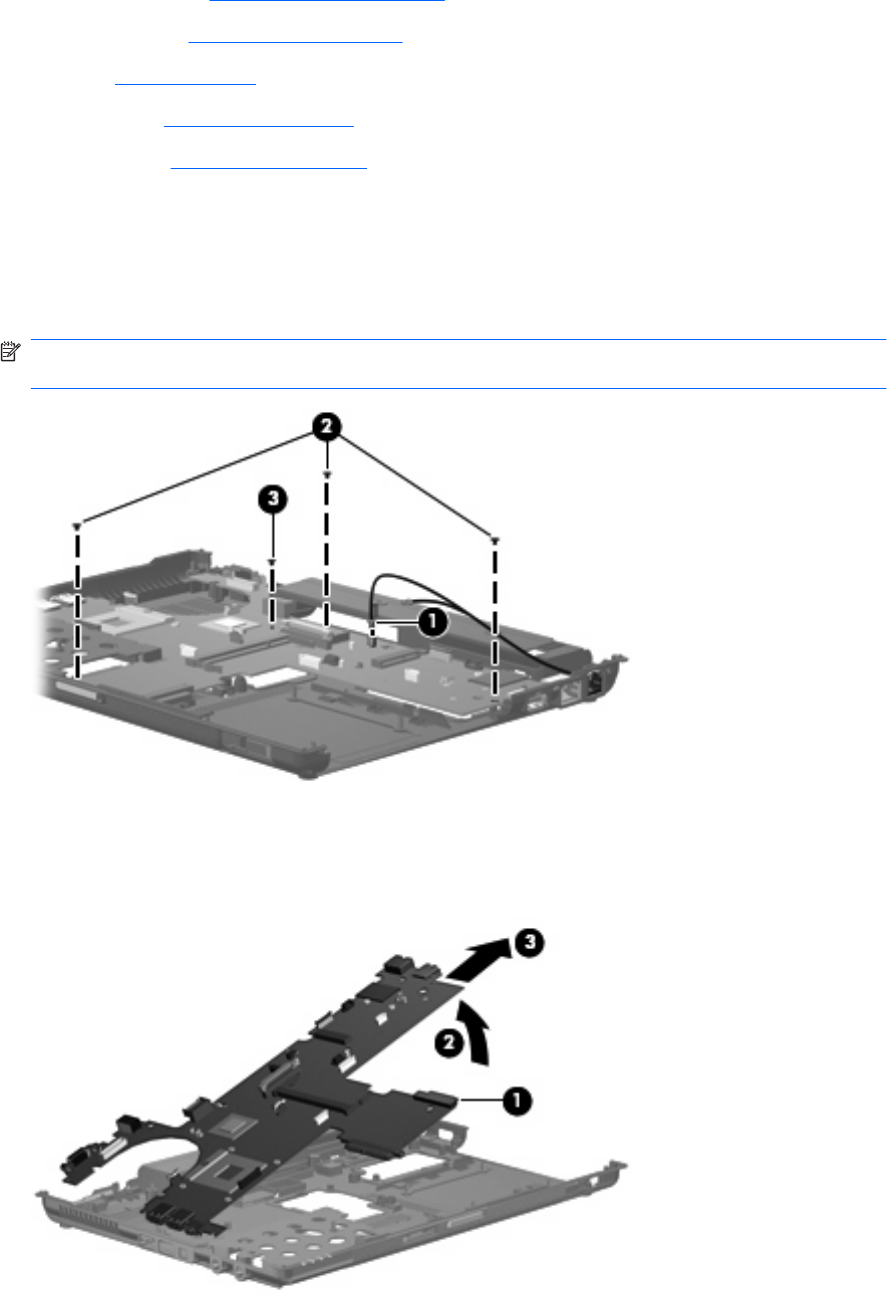 2

3

1

3

2

1