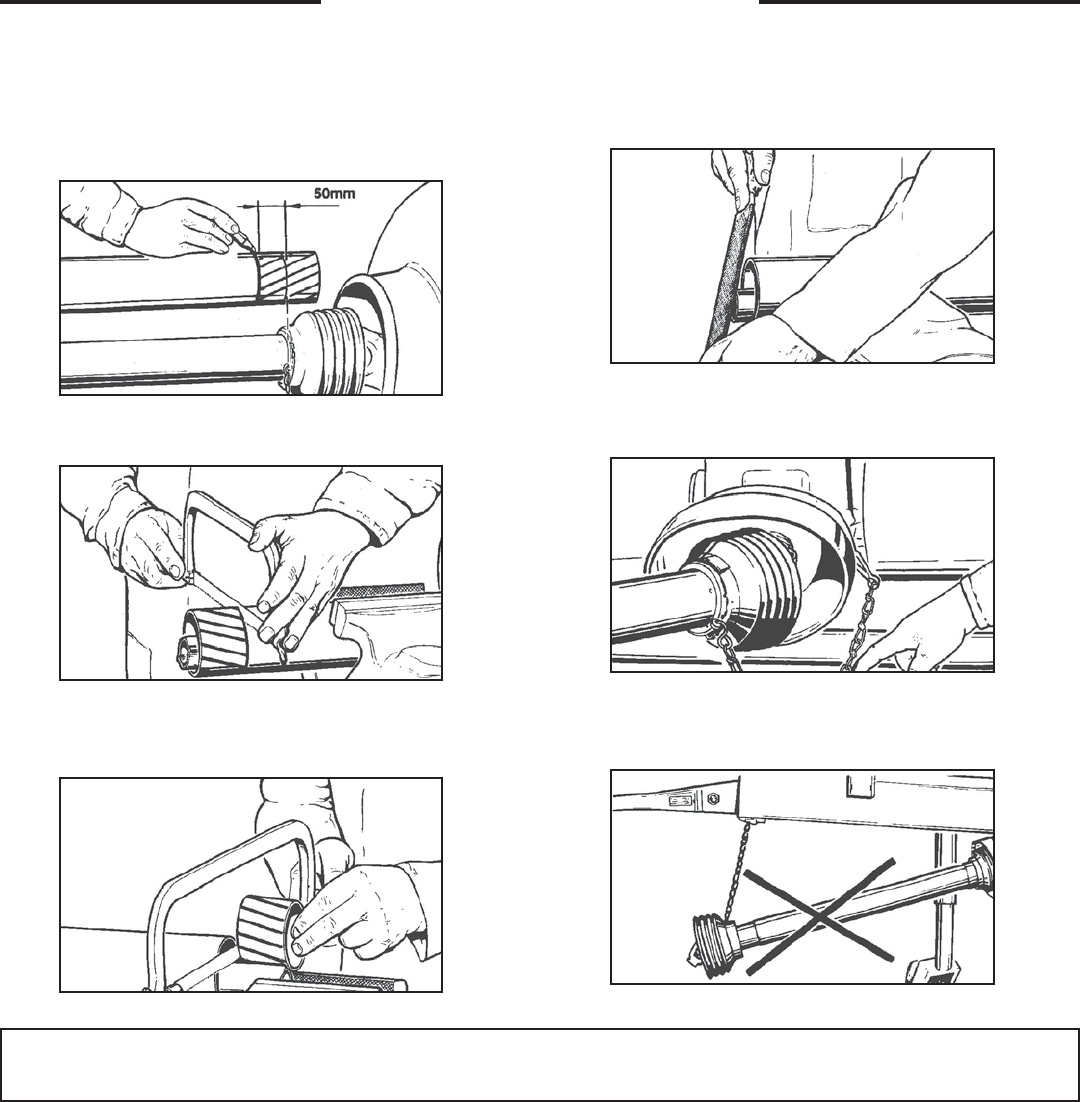 50mm