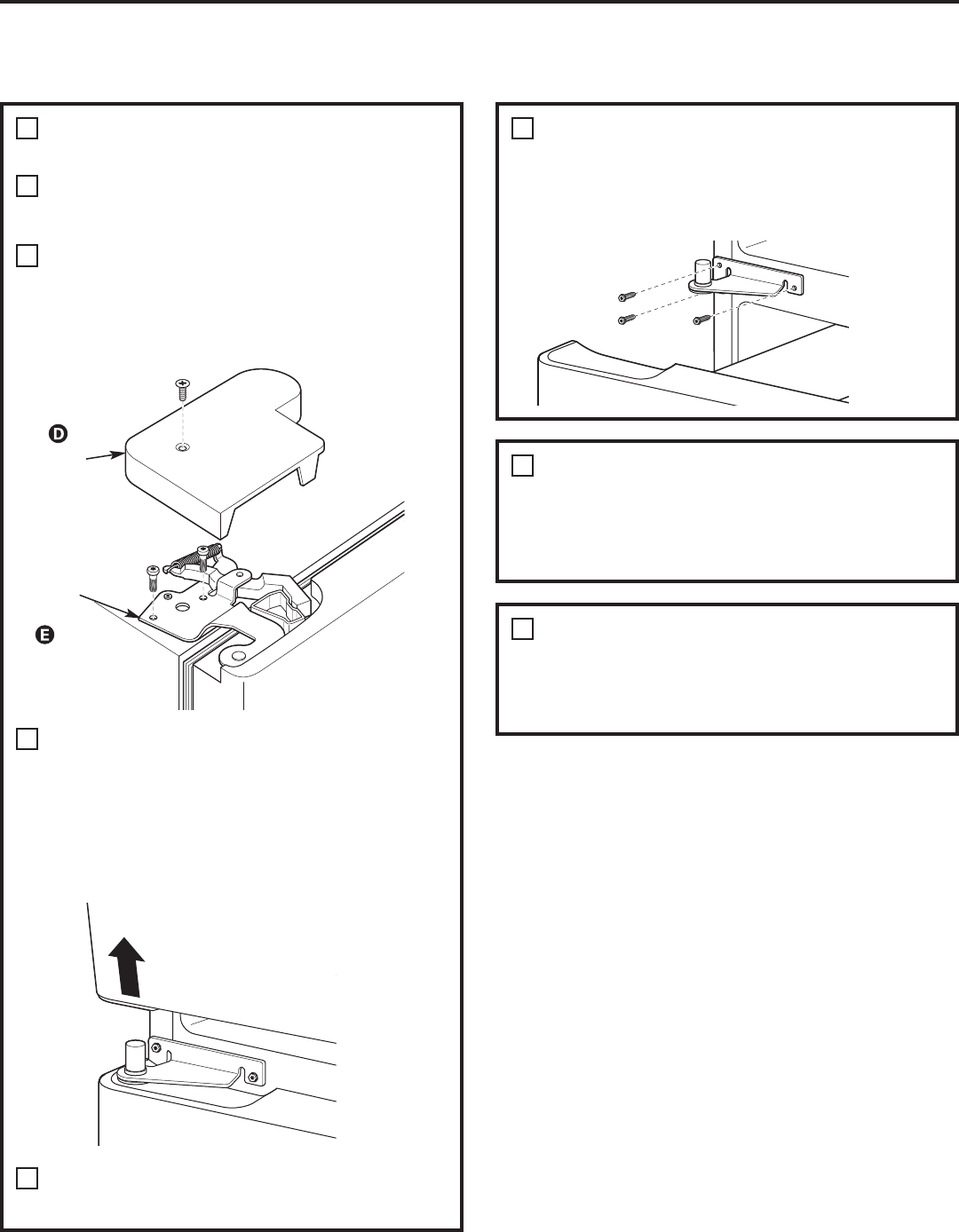 D

E