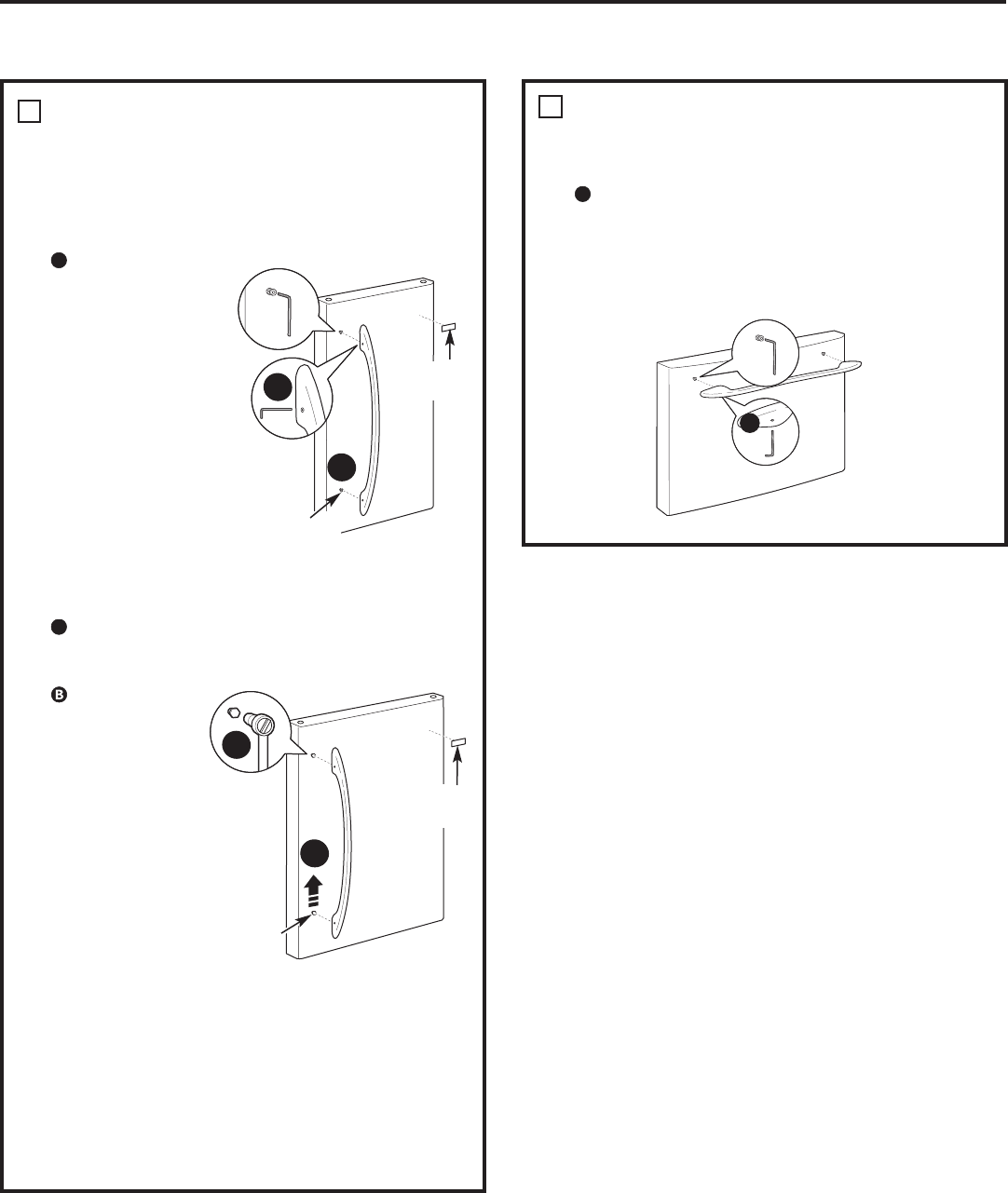 B