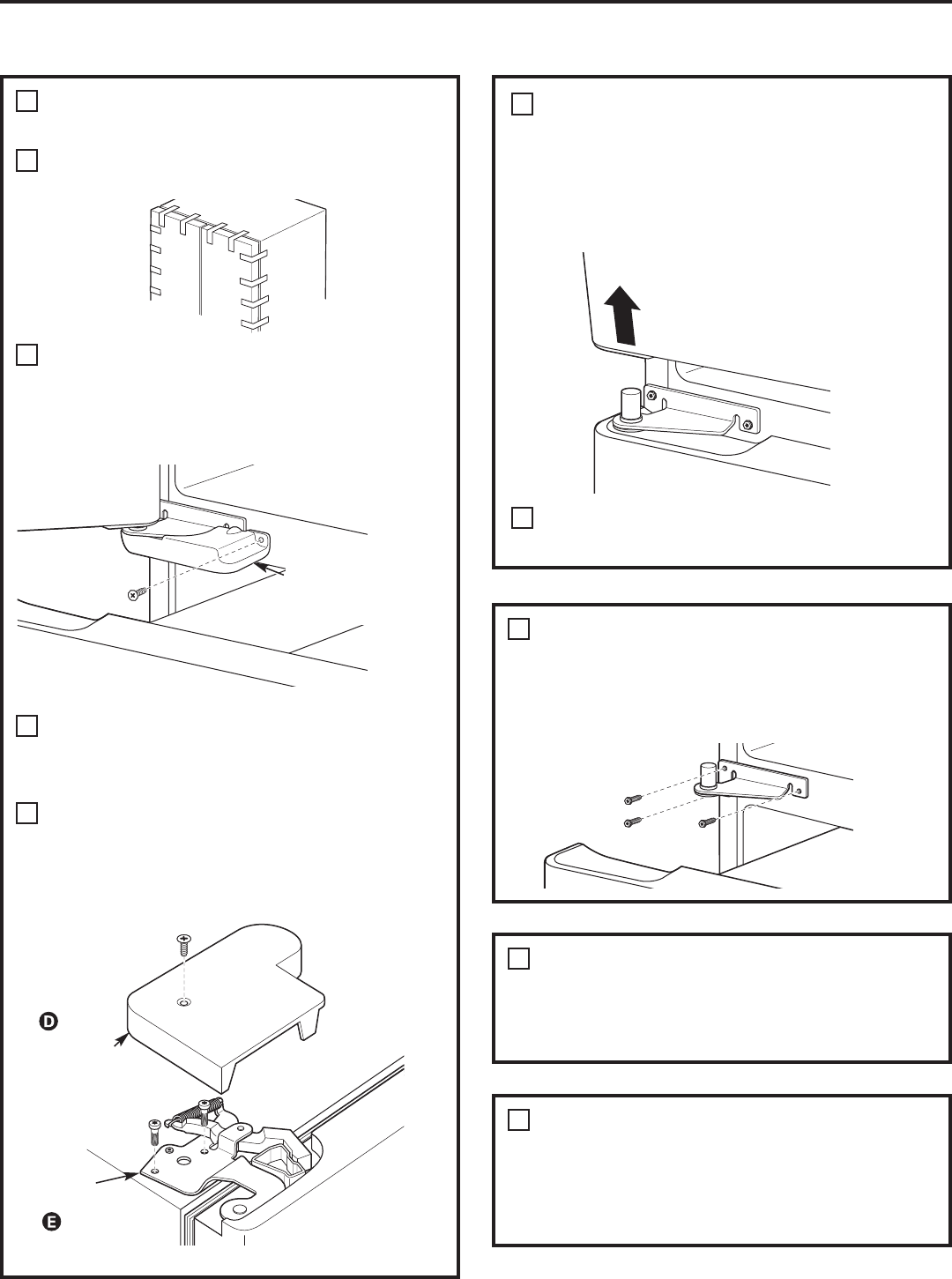 D

E