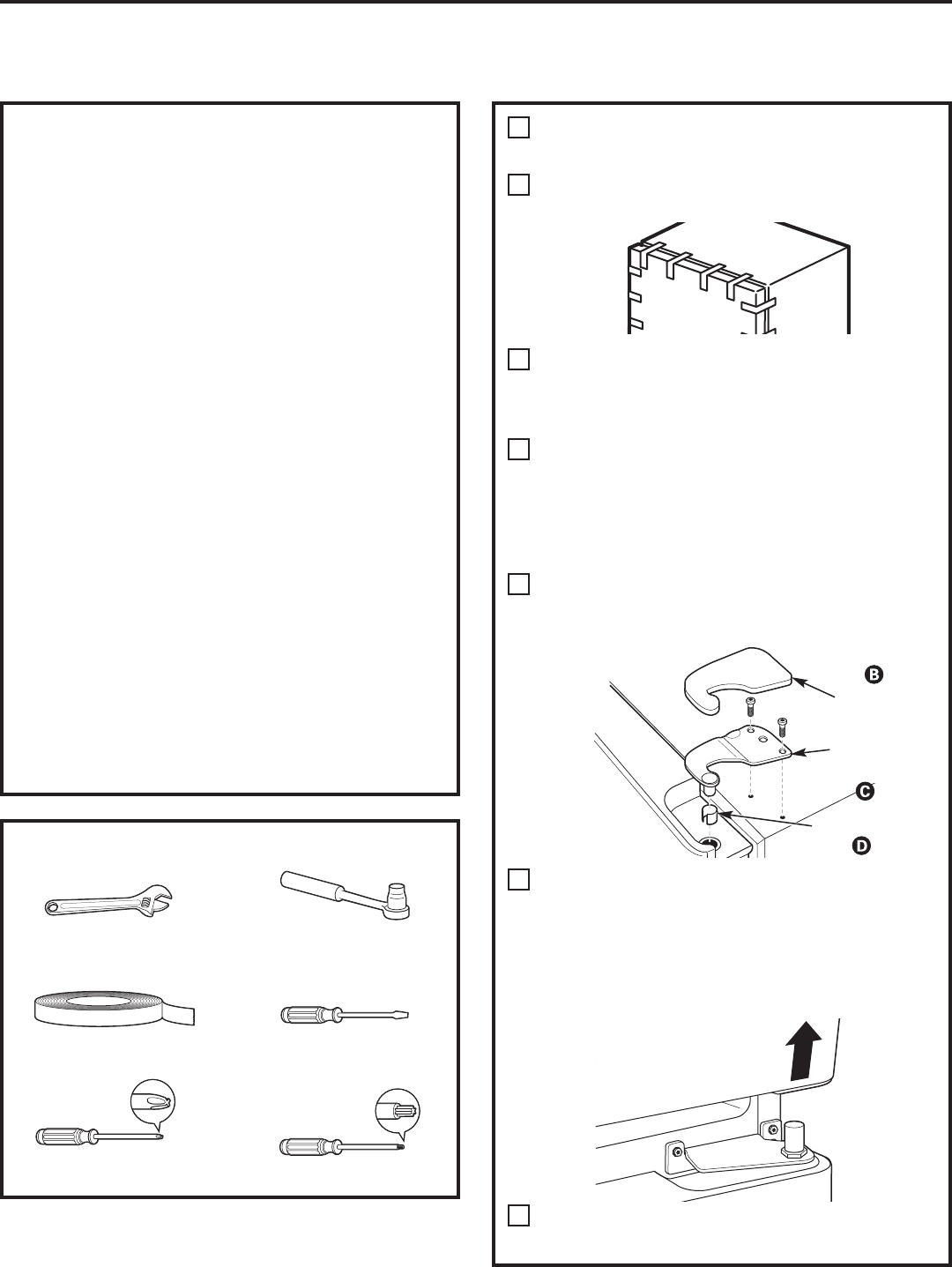 B

C

D