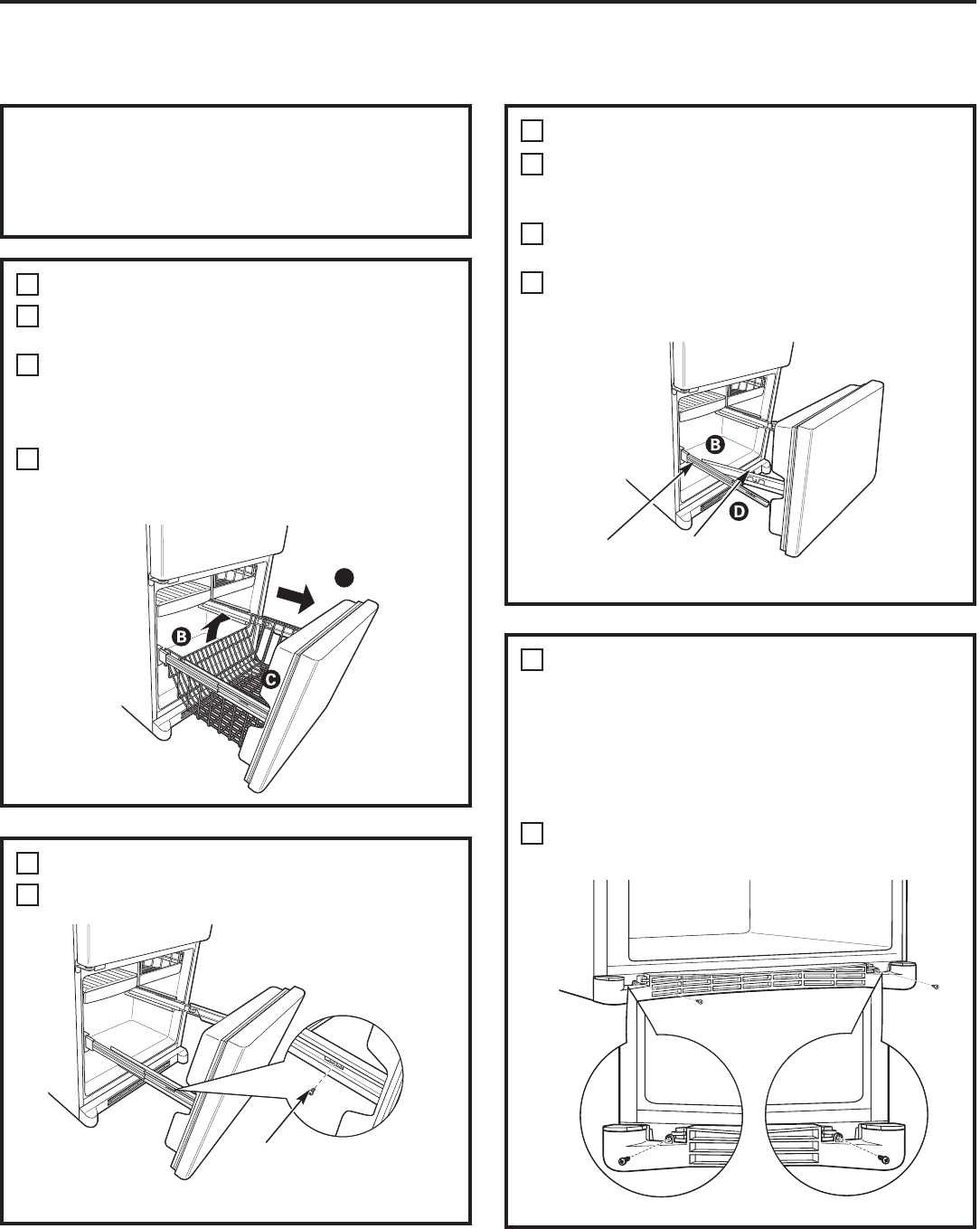 B

C

B

D