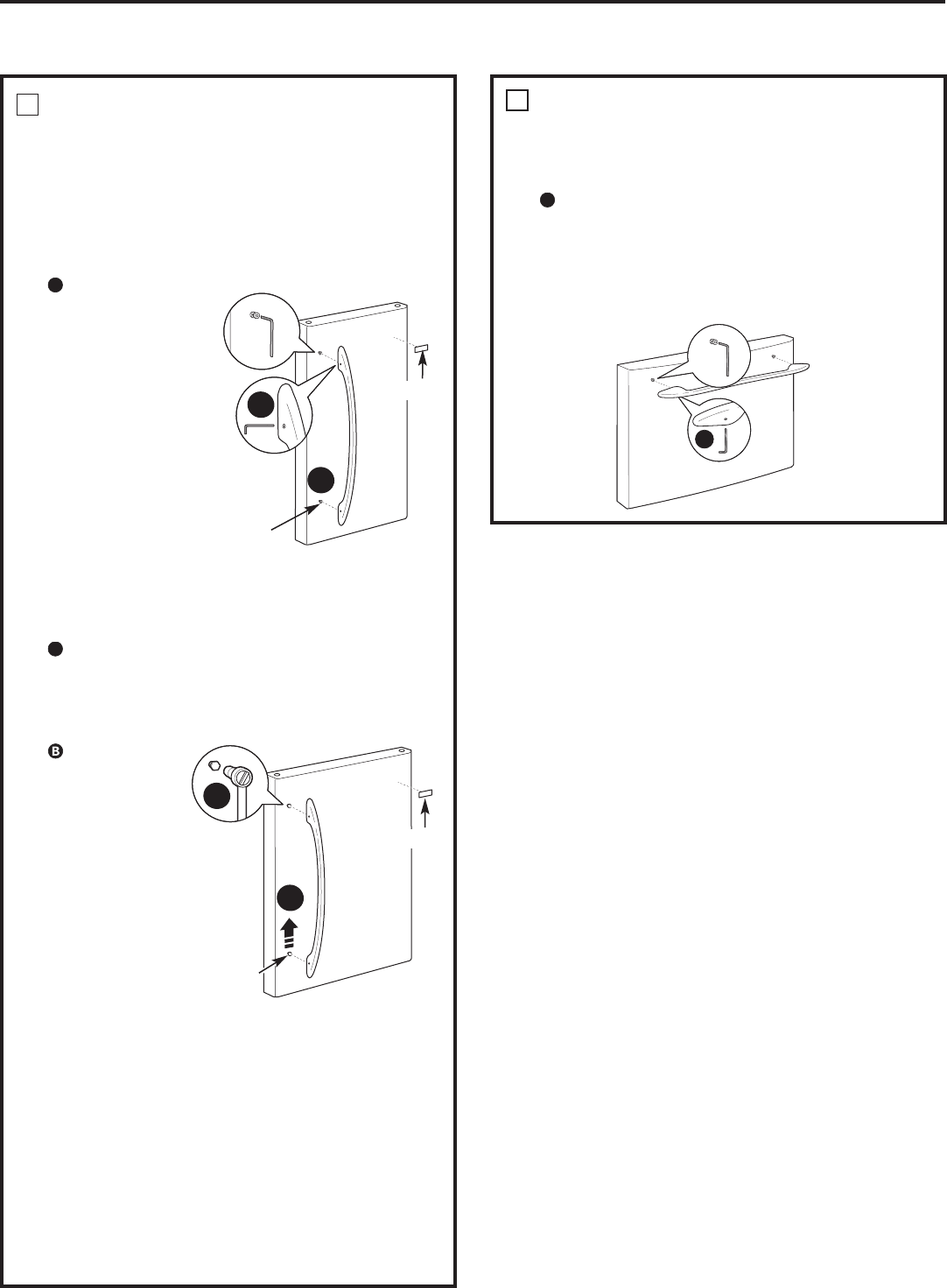 B