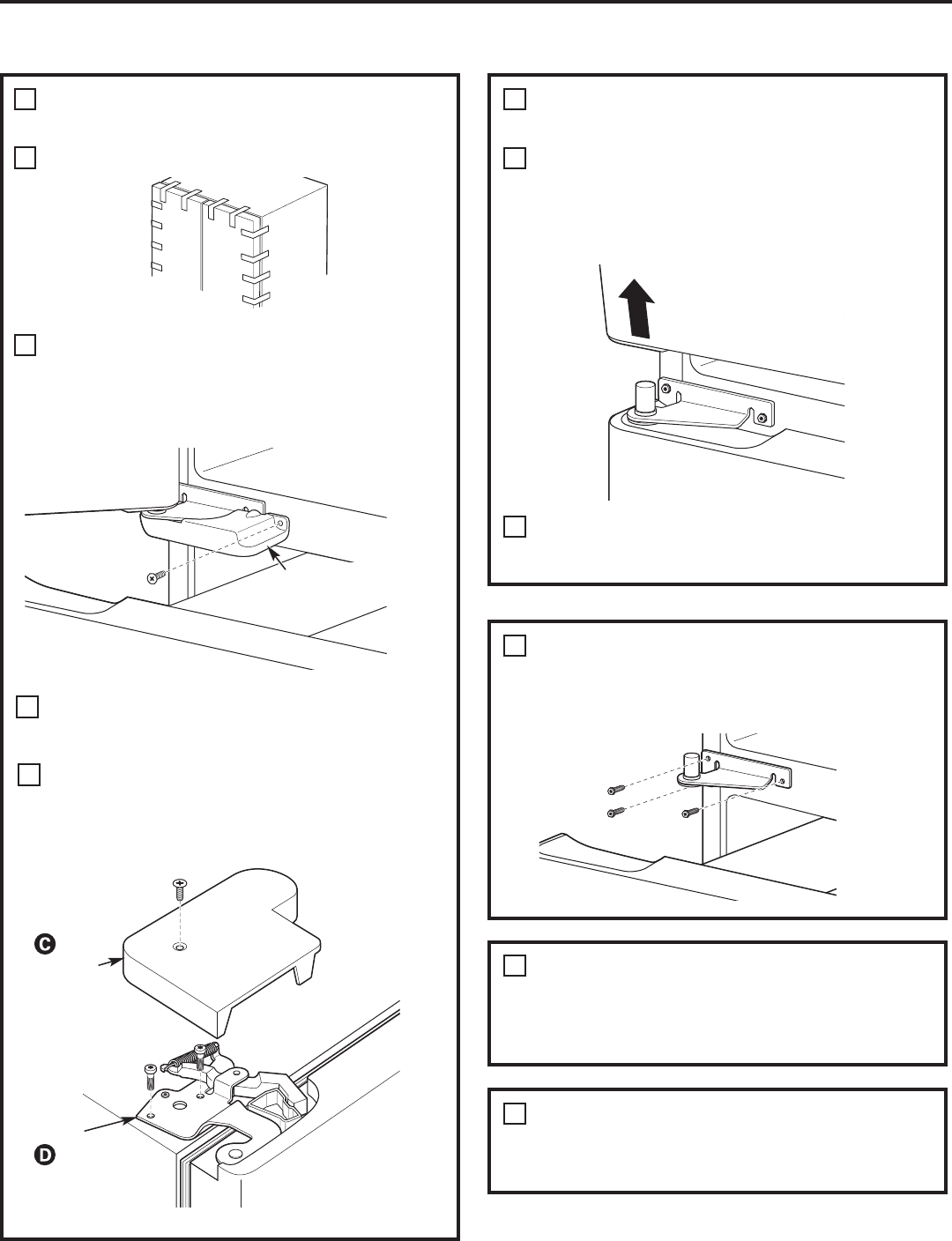 C

D