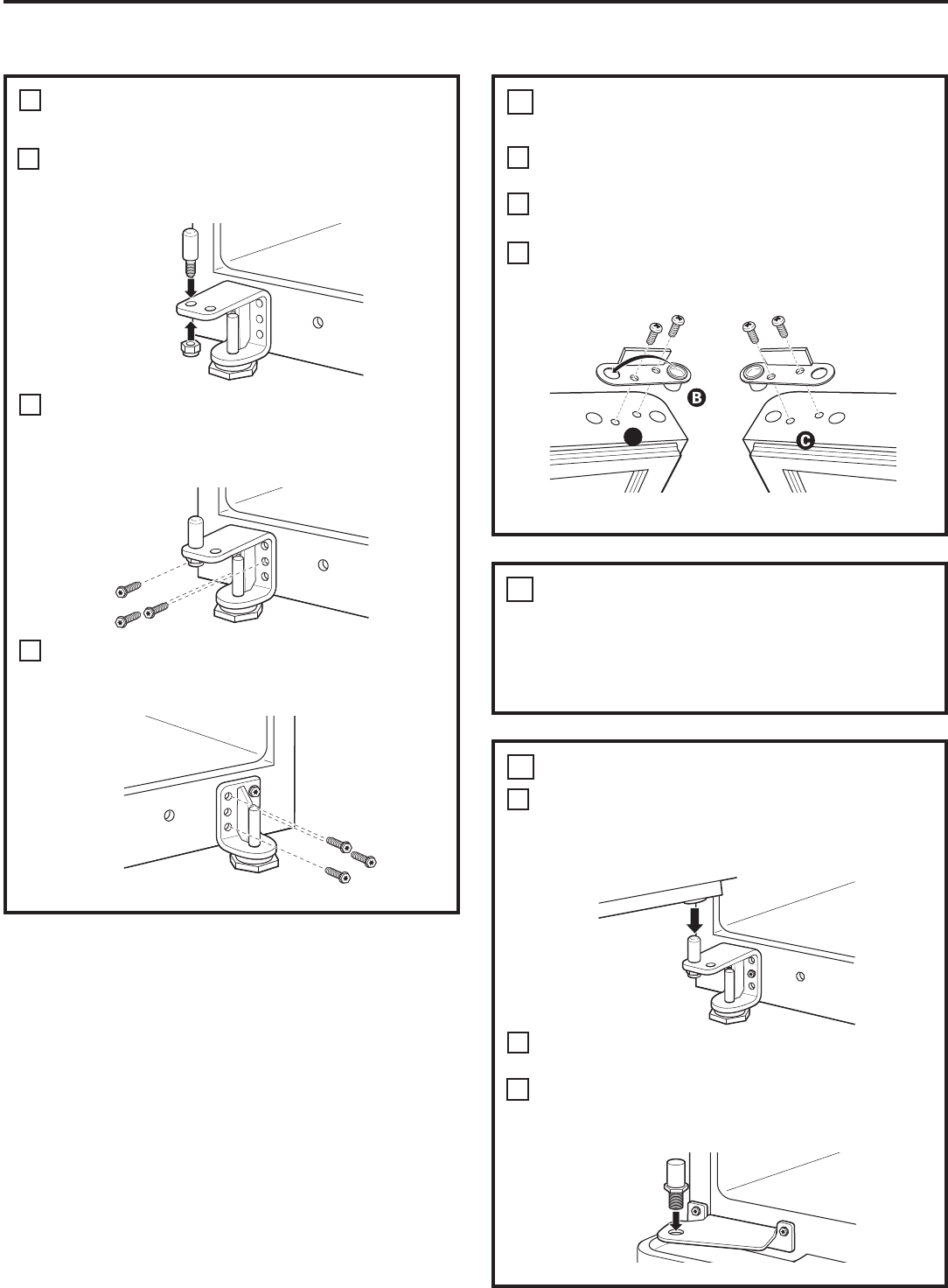 B

C