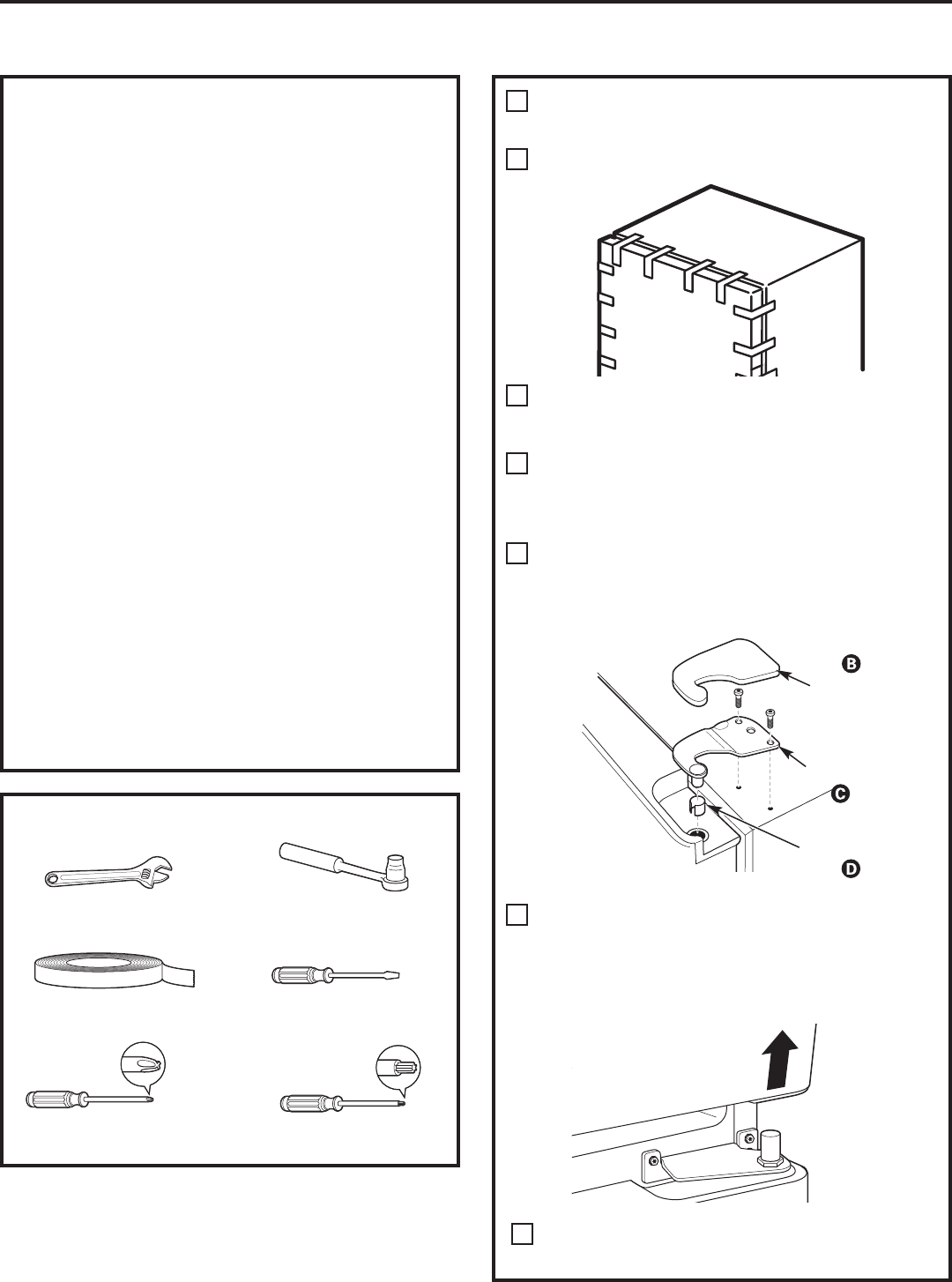 B

C

D