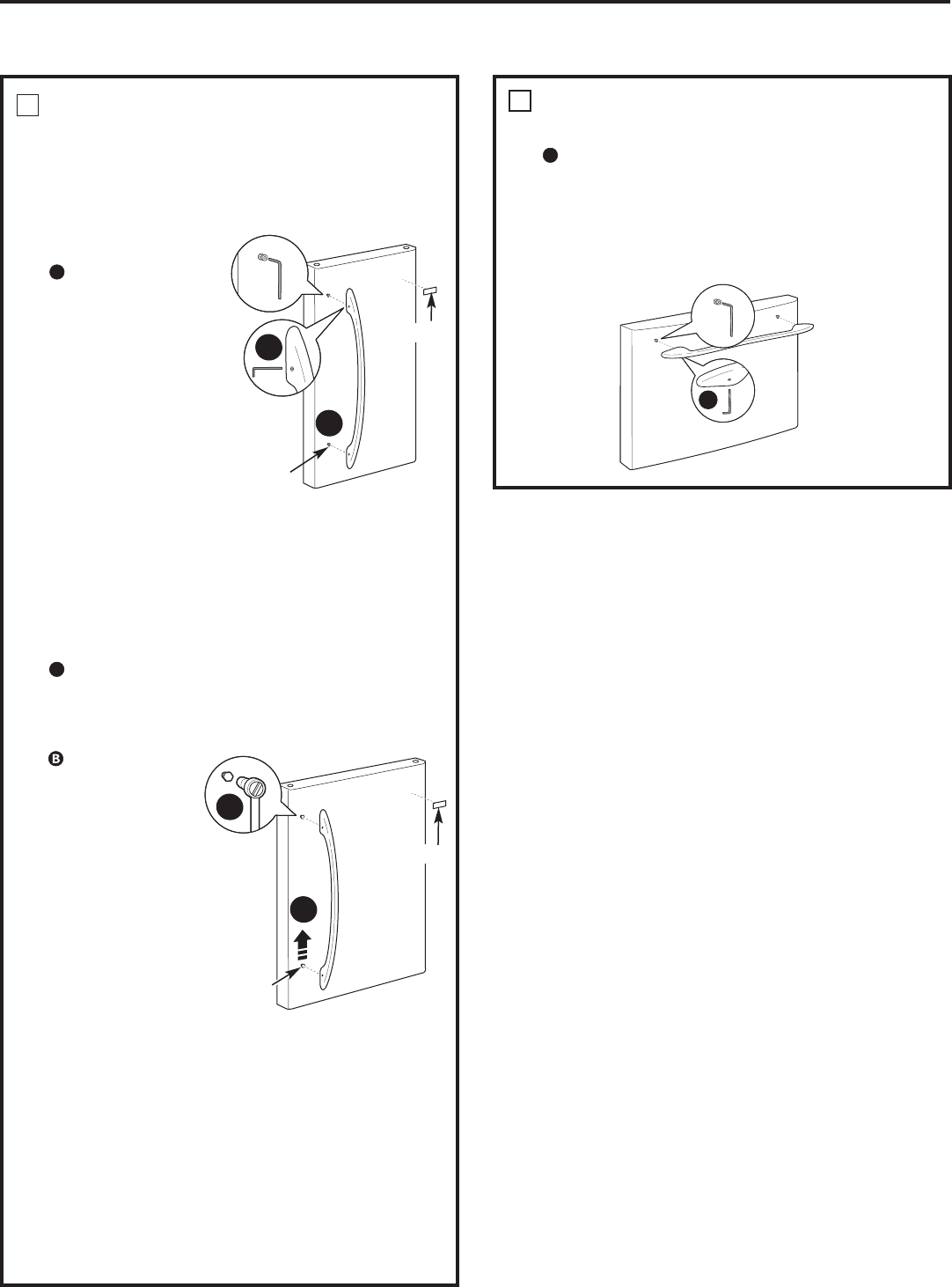 B