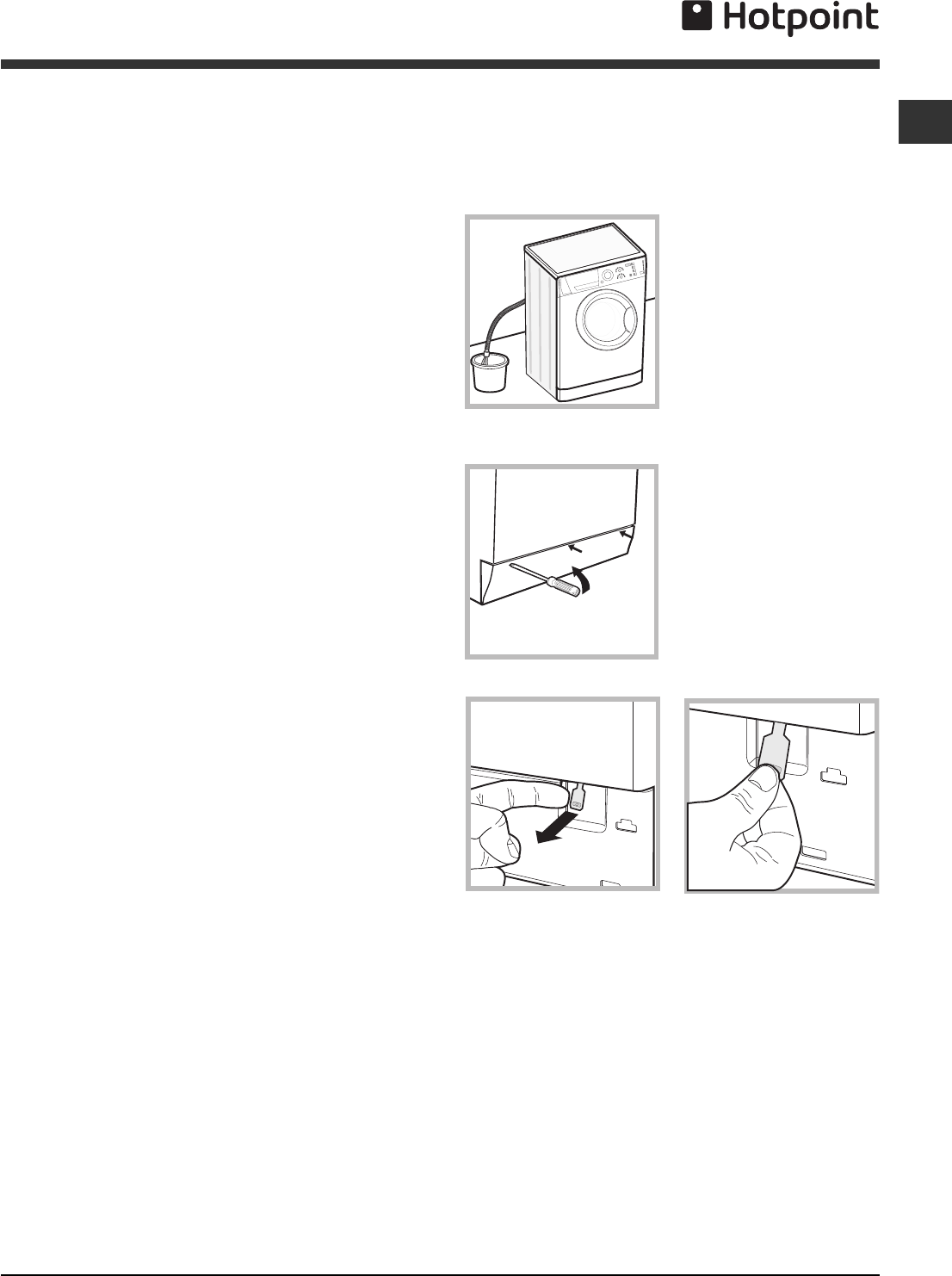 Hotpoint