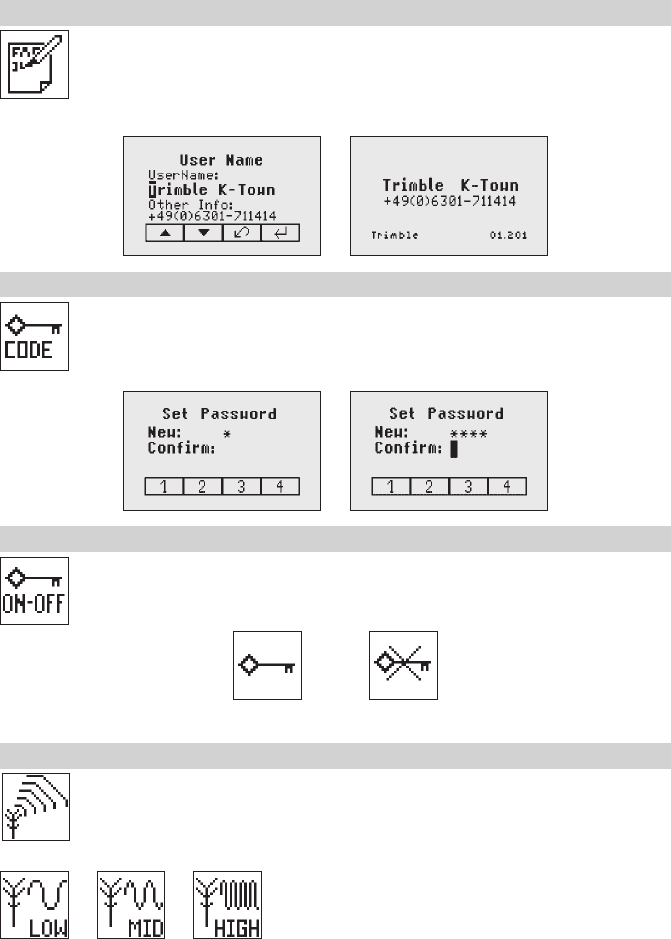 User Name
UserName:
Trimble K-Town
Other Info:
+49(0)6301-711414

Trimble K-Town
+49(0)6301-711414
Trimble 01.201

CODE

Set Password
New: *
Confirm:
1 2 3 4

Set Password
New: ****
Confirm:
1 2 3 4

ON-OFF

LOW MID HIGH