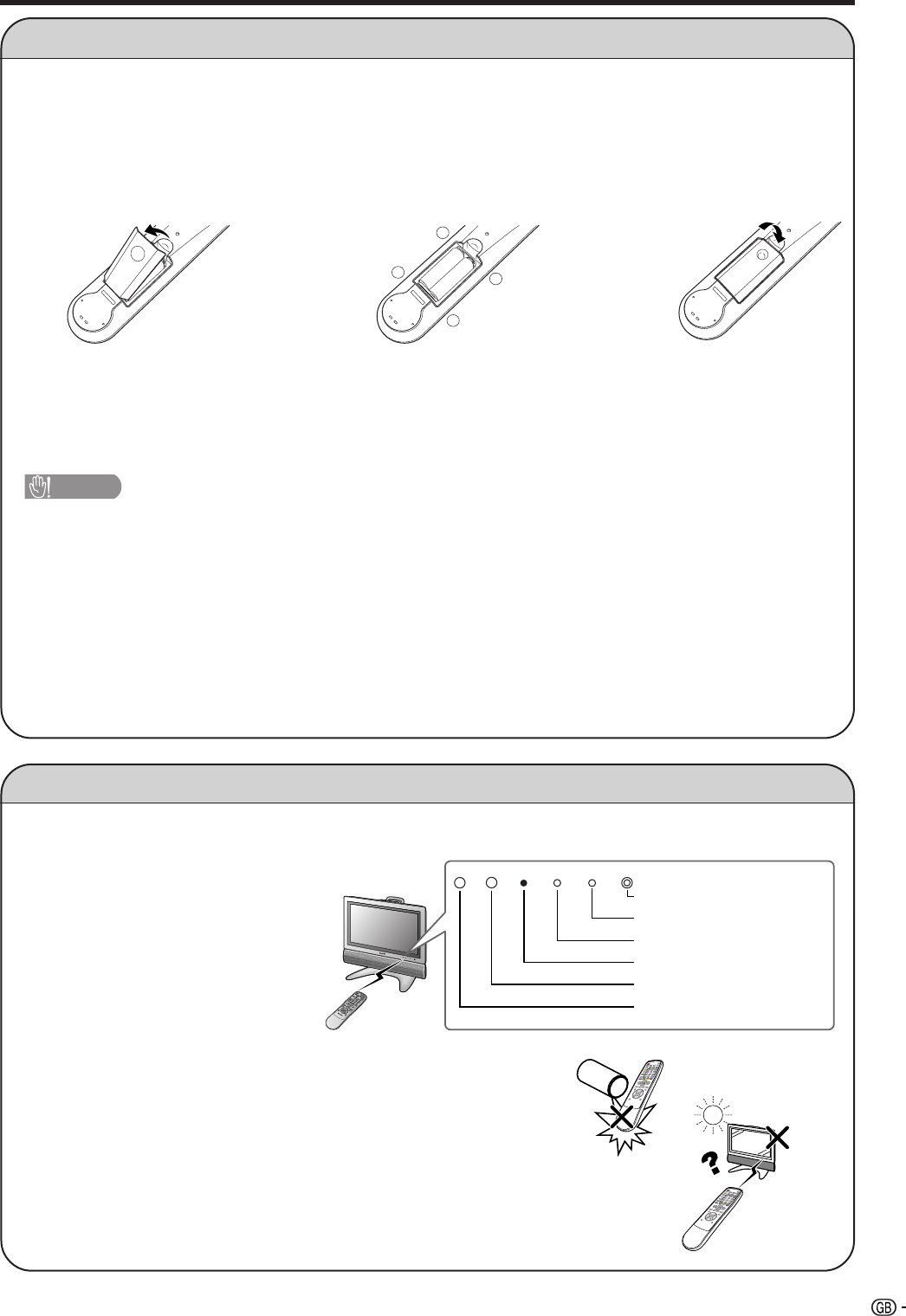 GB -