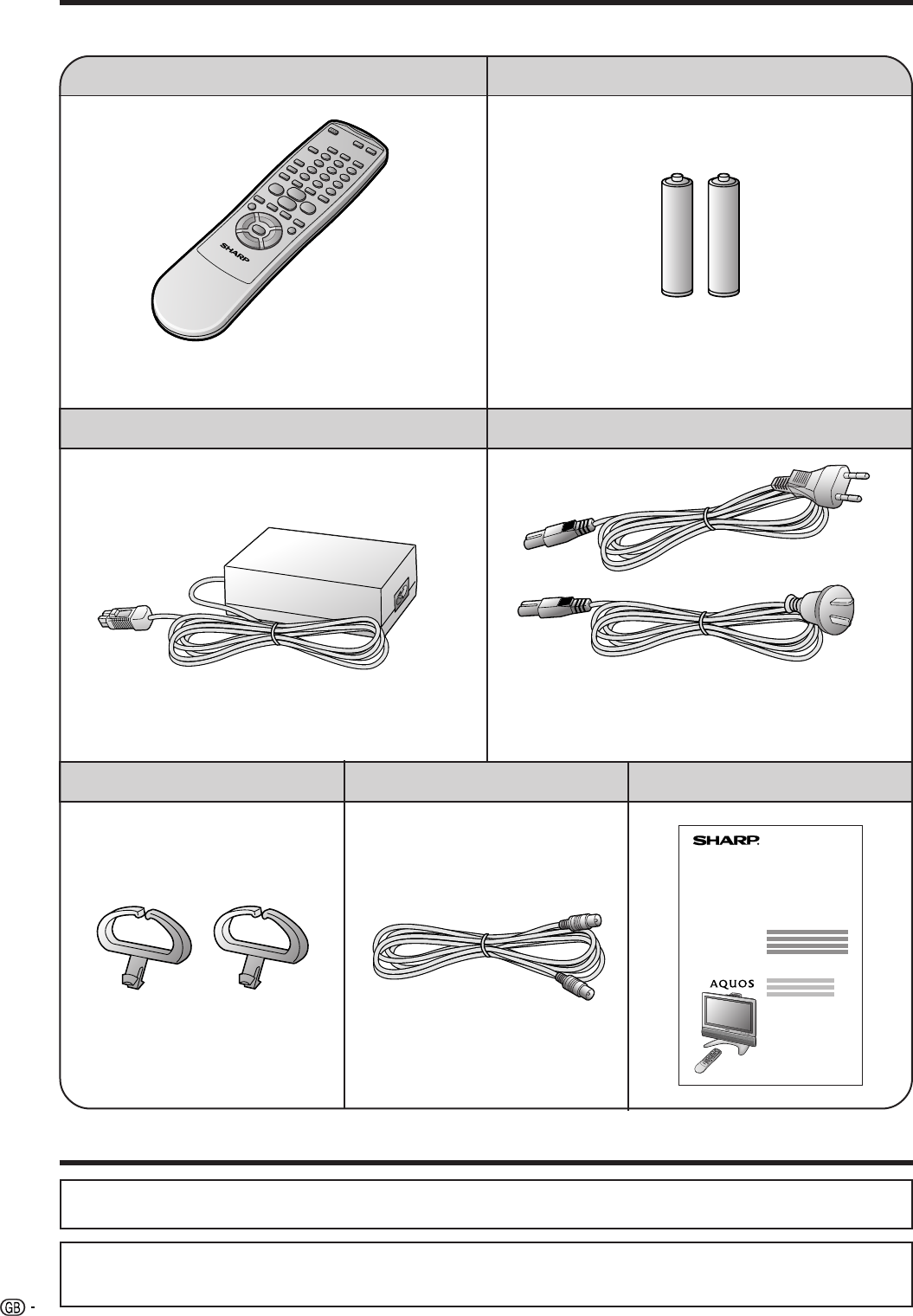 SHARP

SHARP.

AQUOS

GB -