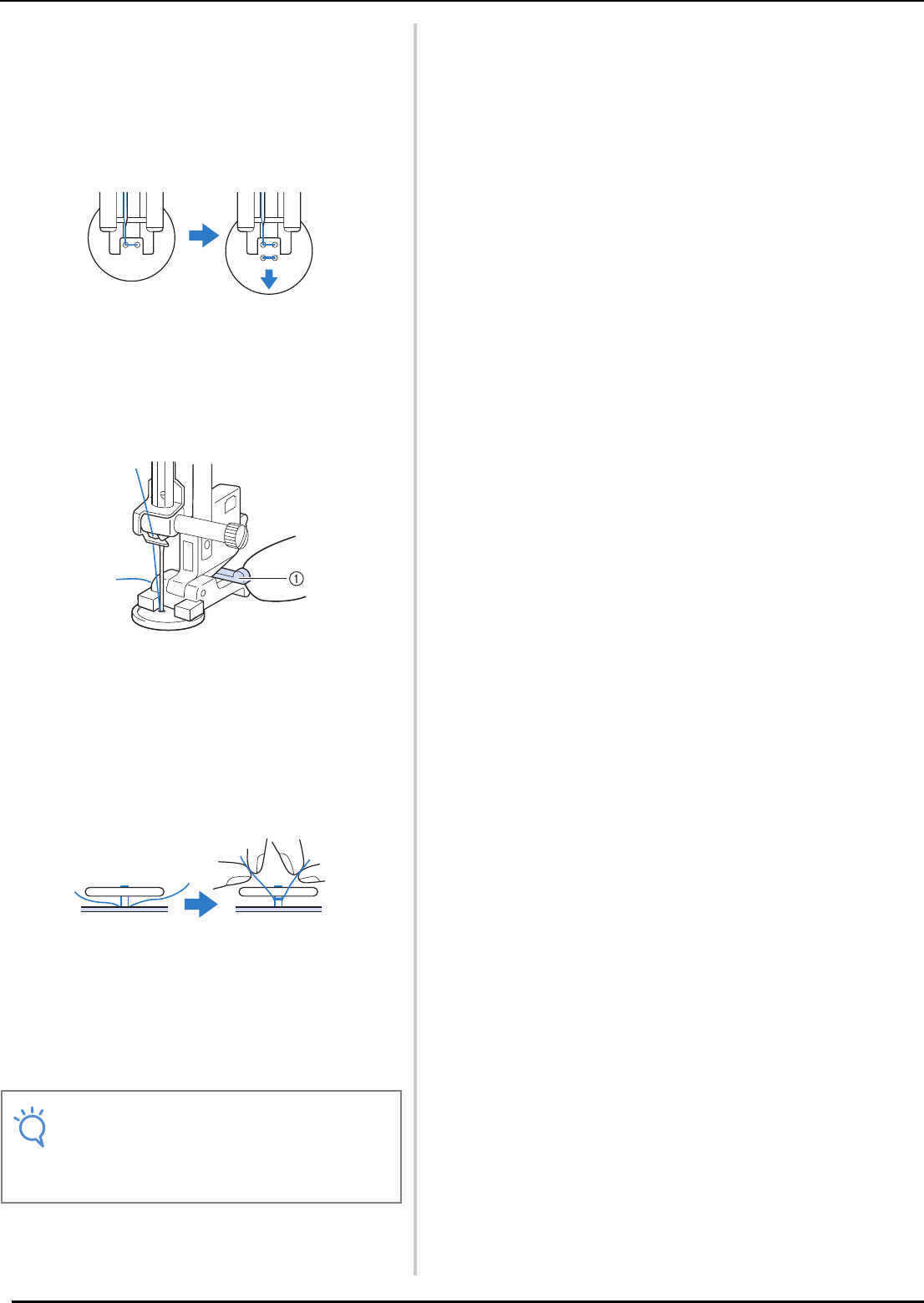 ①