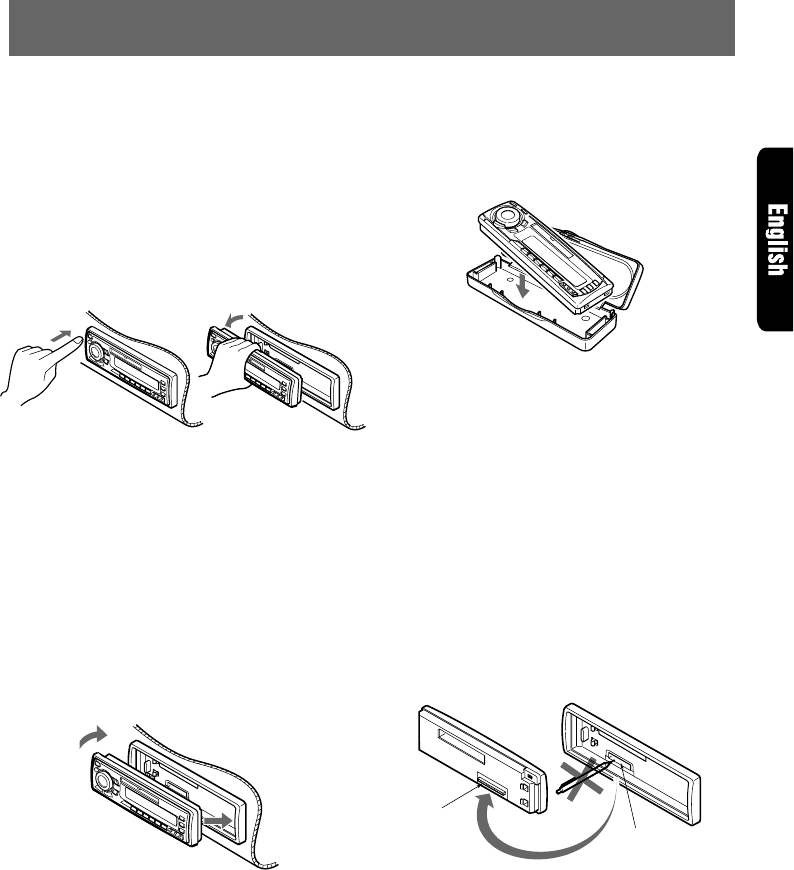 English