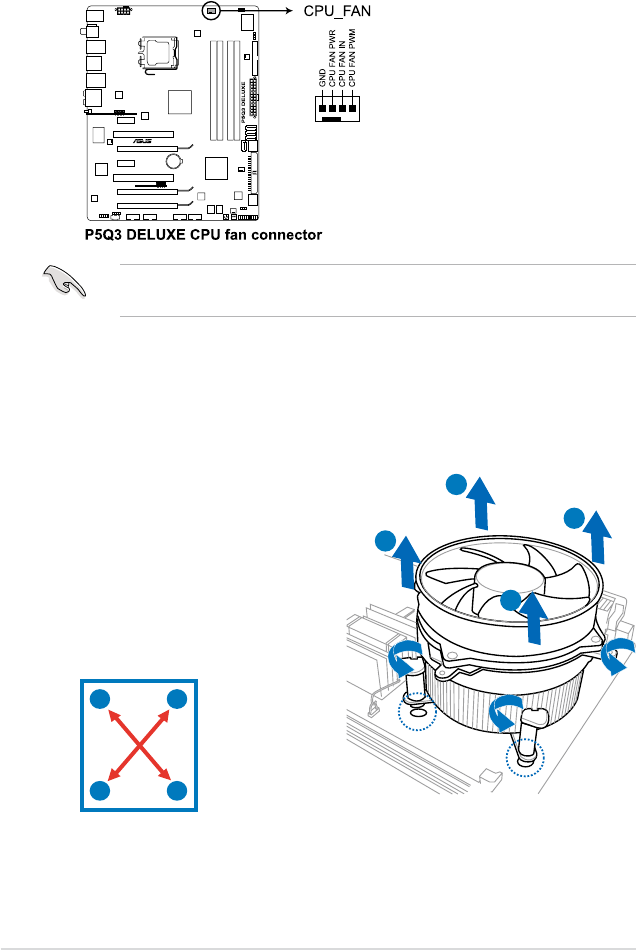 CPU_FAN

GND
CPU FAN PWR
CPU FAN IN
CPU FAN PWM

P5Q3 DELUXE

P5Q3 DELUXE CPU fan connector