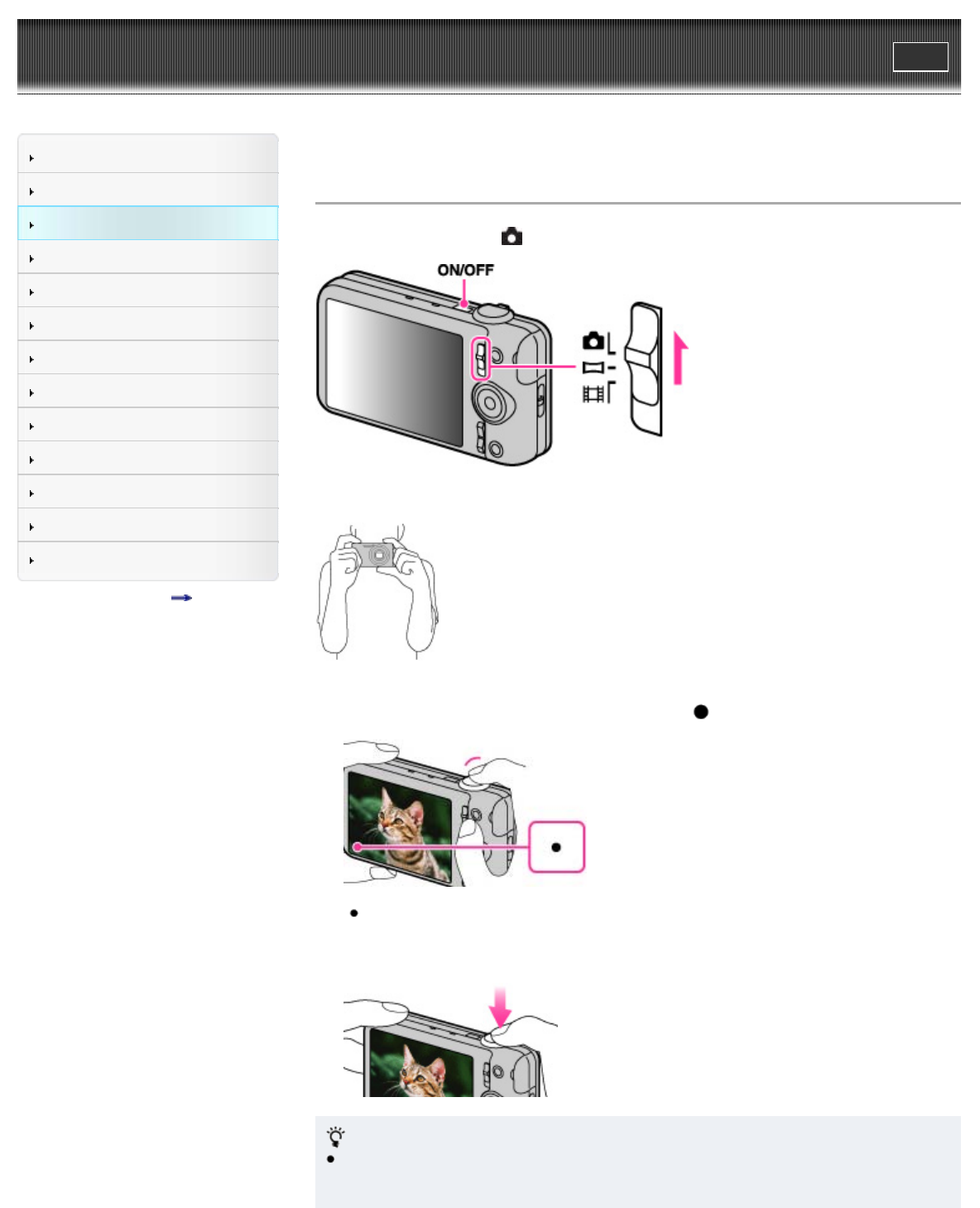 ON/OFF