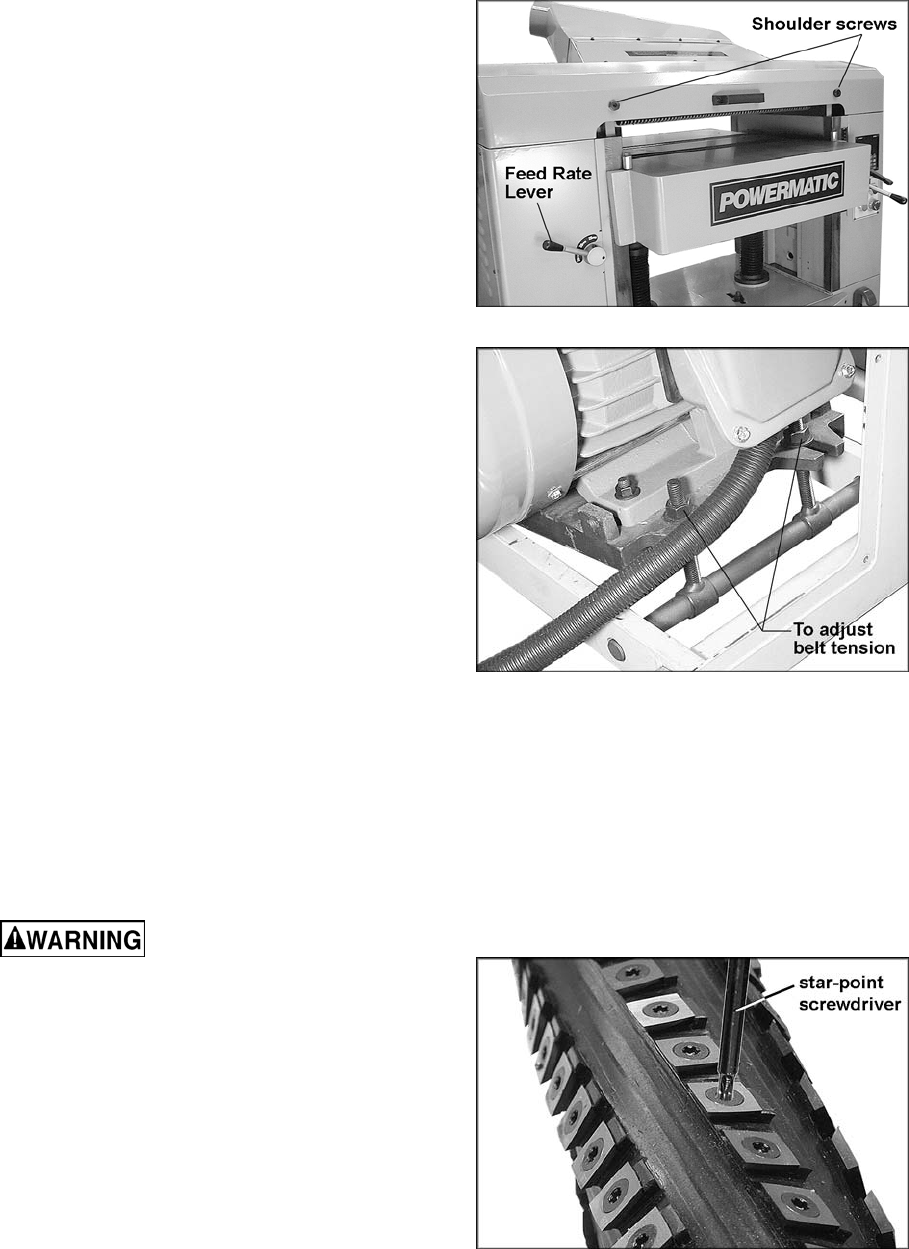 Shoulder screws

Feed Rate Lever

POWERMATIC

To adjust belt tension

WARNING

star-point screwdriver