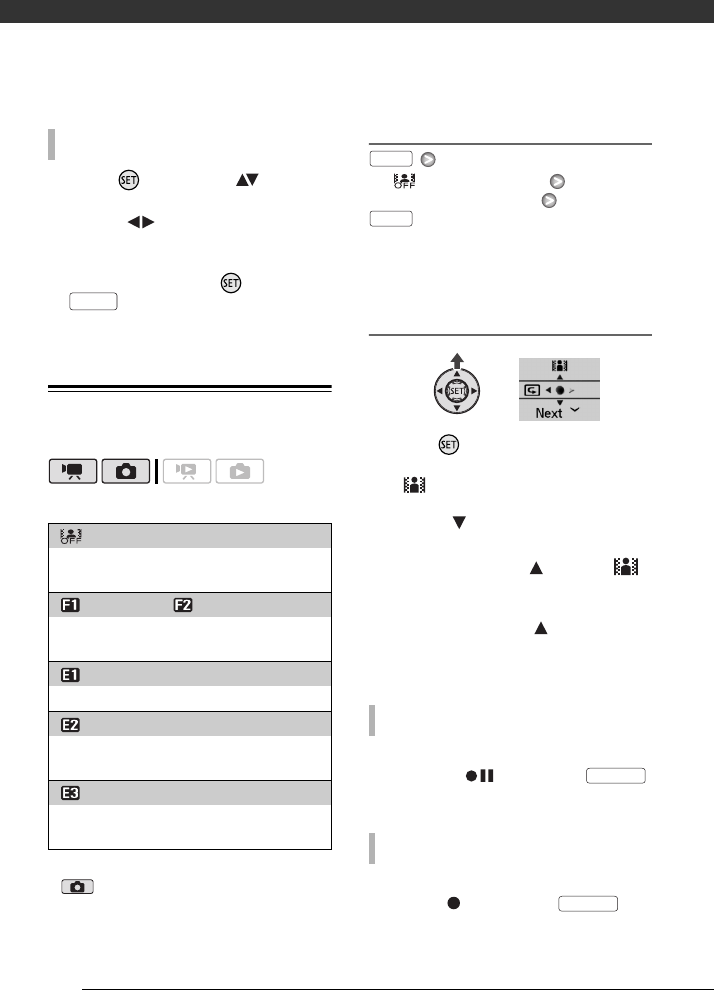 Next