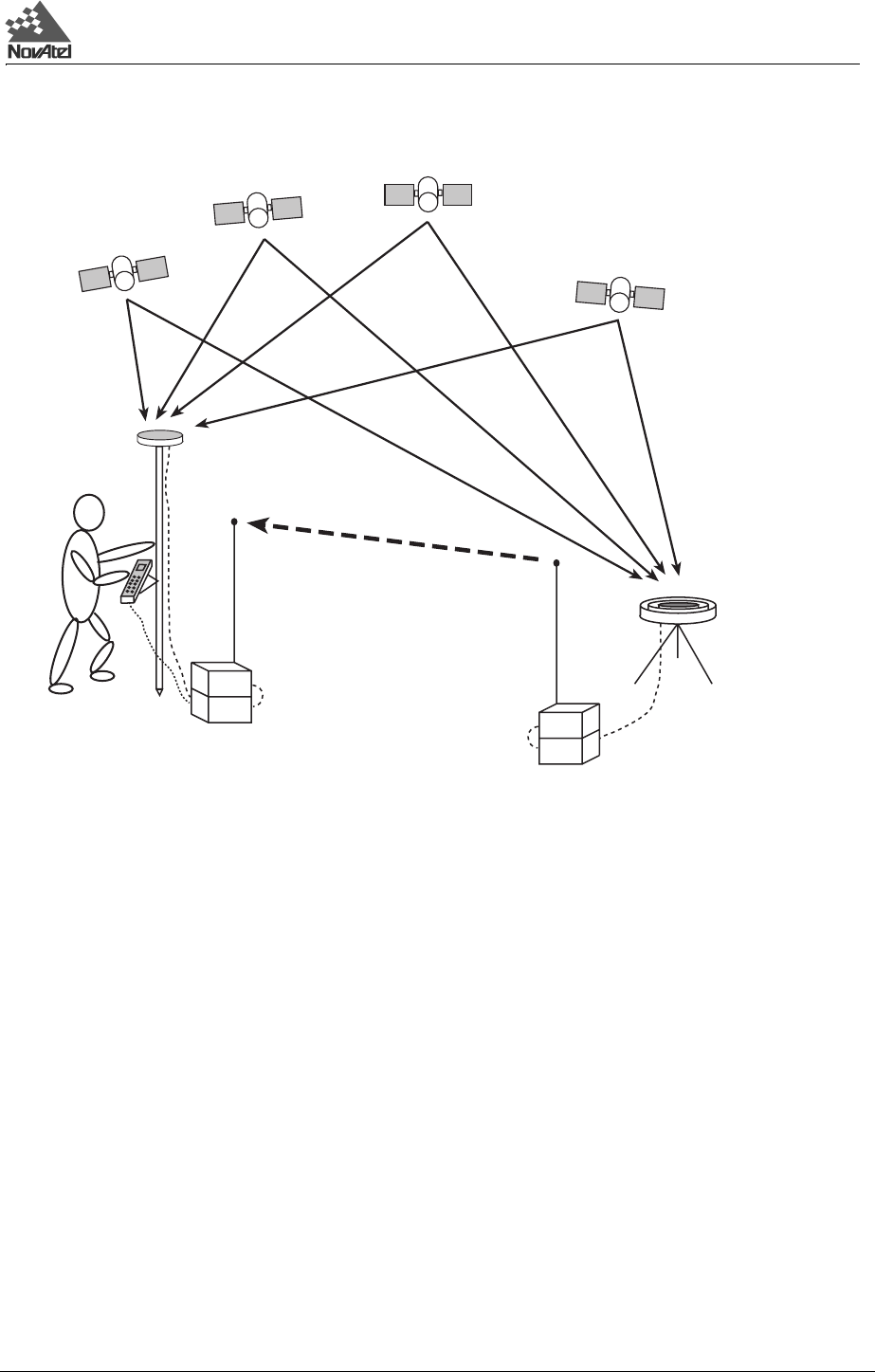 NovAtel