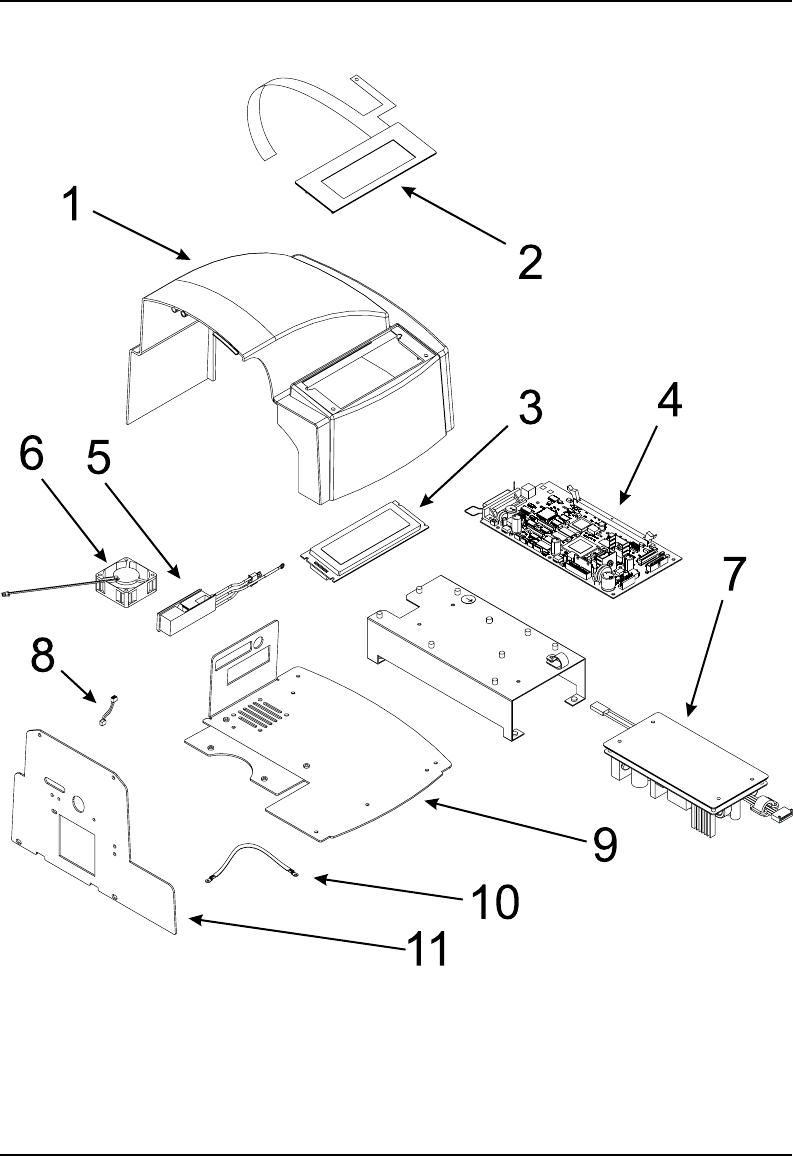 1
2
3
4
6
5
7
8
9
10
11