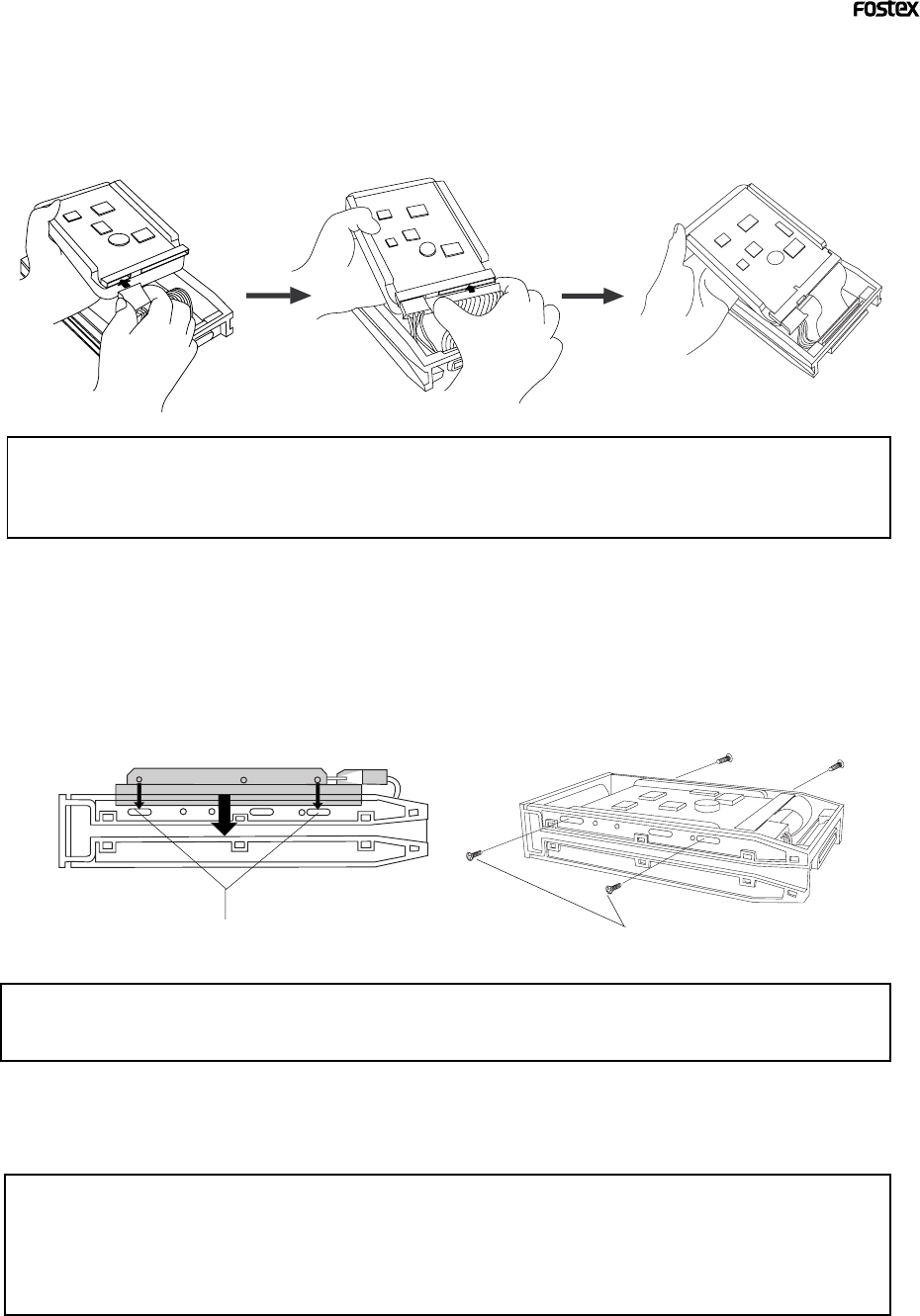 FOSTEX