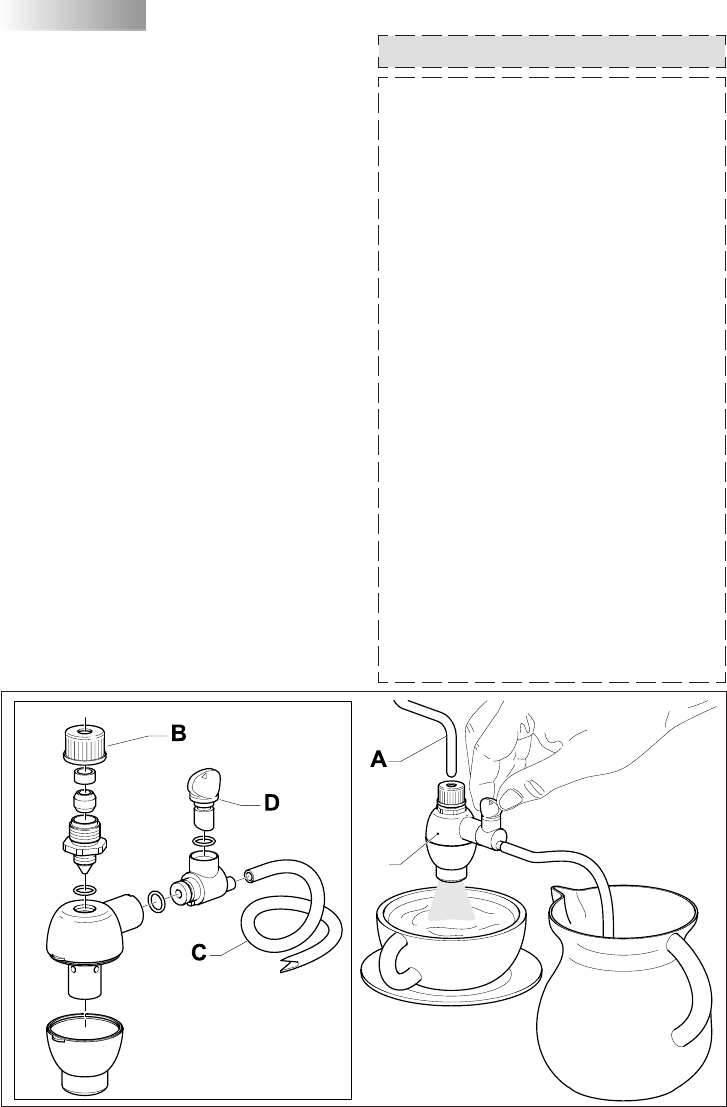 B

D

C

A