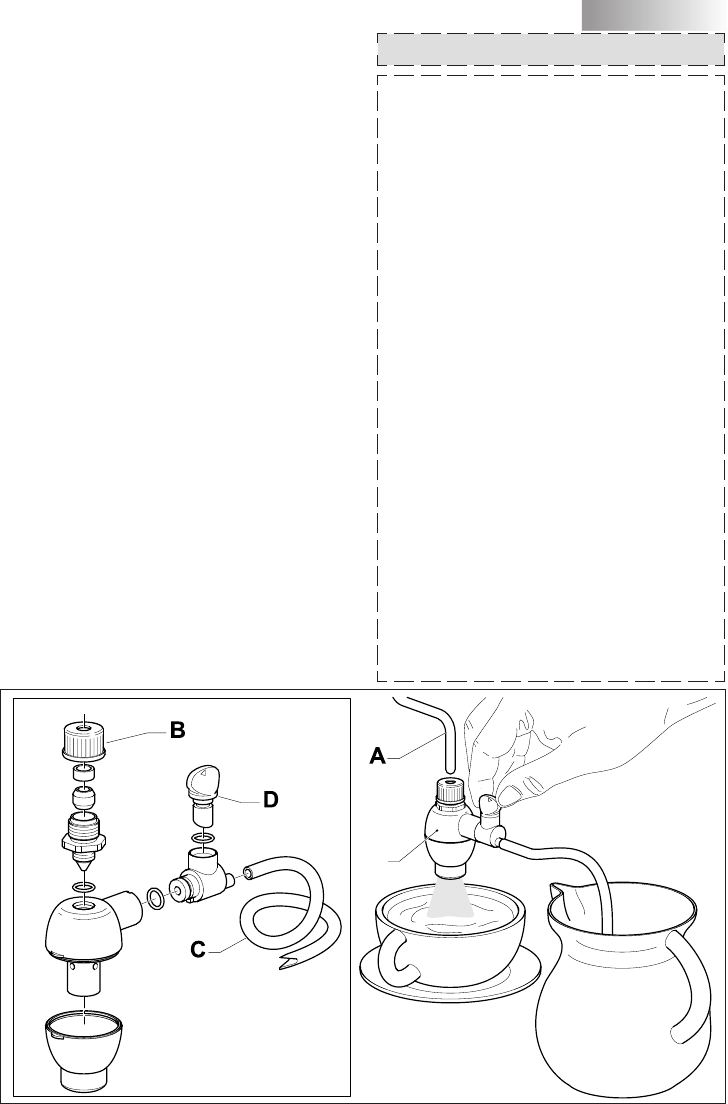 B

D

C

A