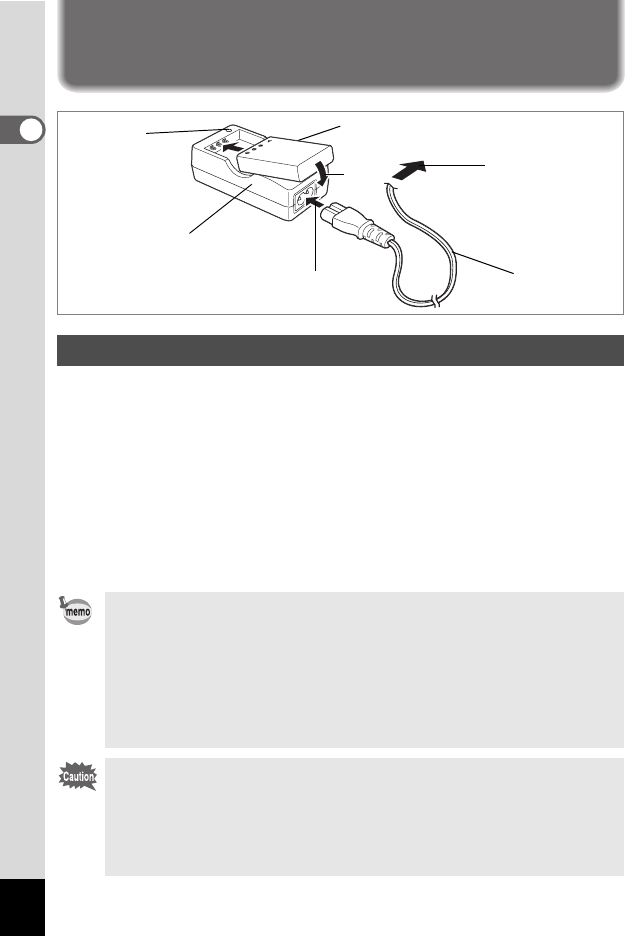 memo

Caution