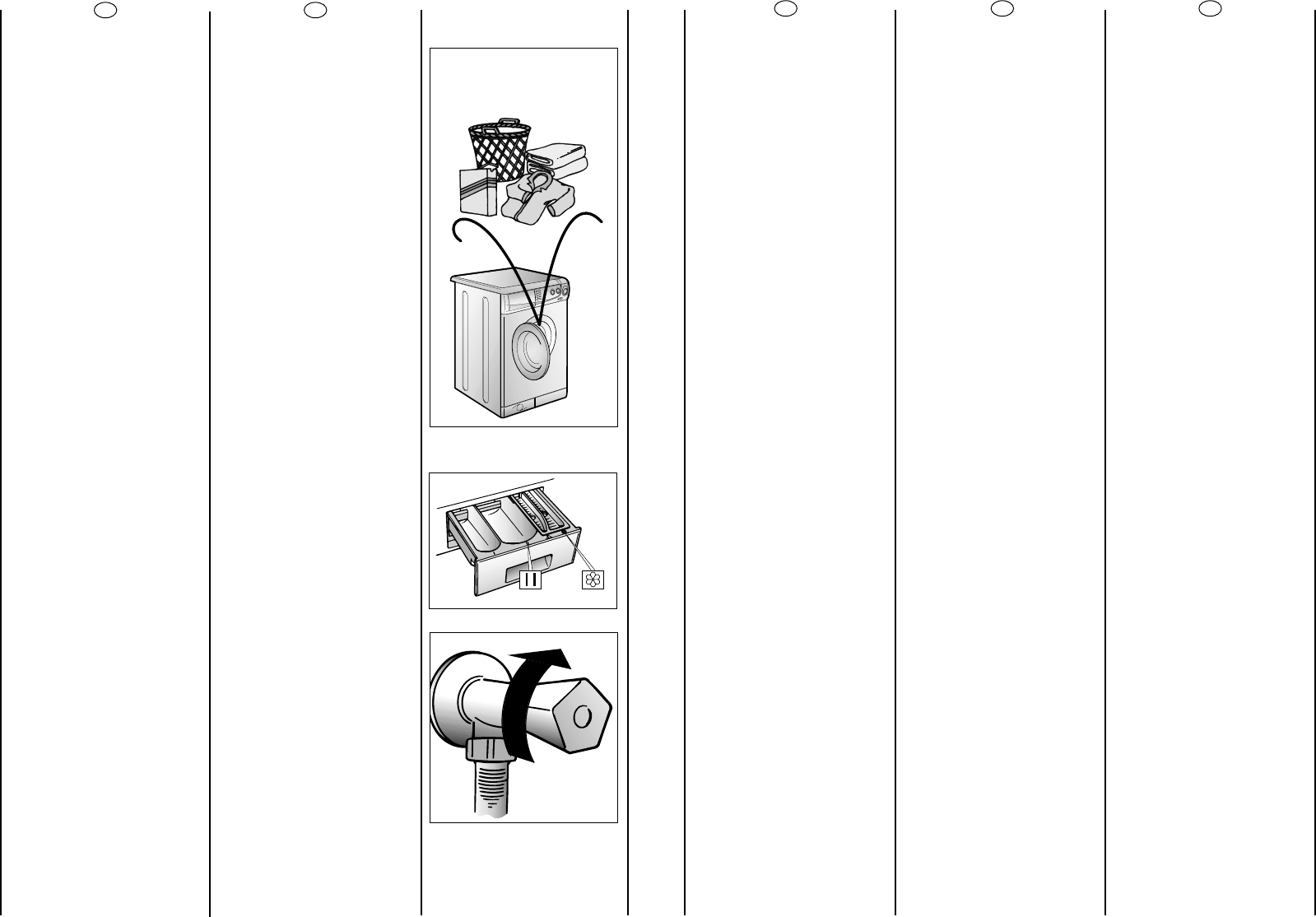 II