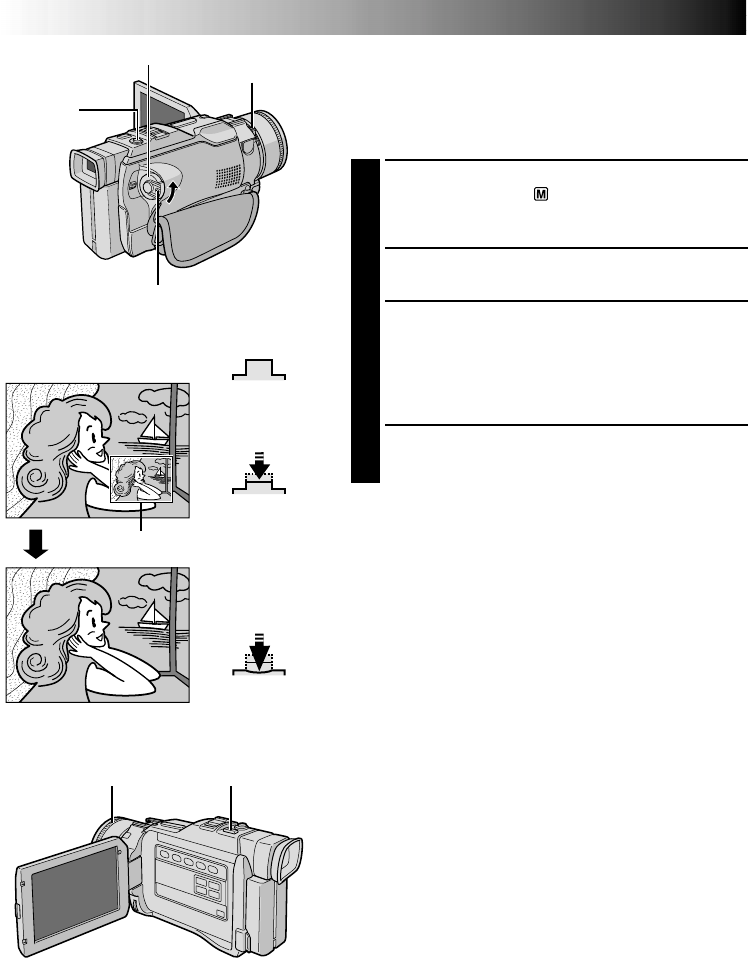 M