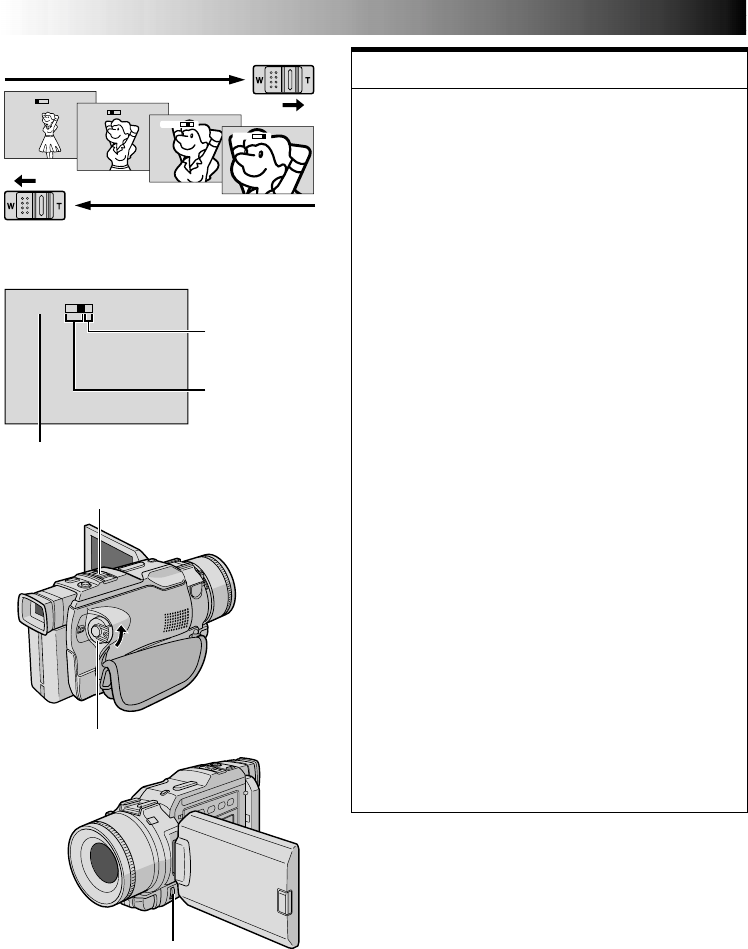 W T

W T