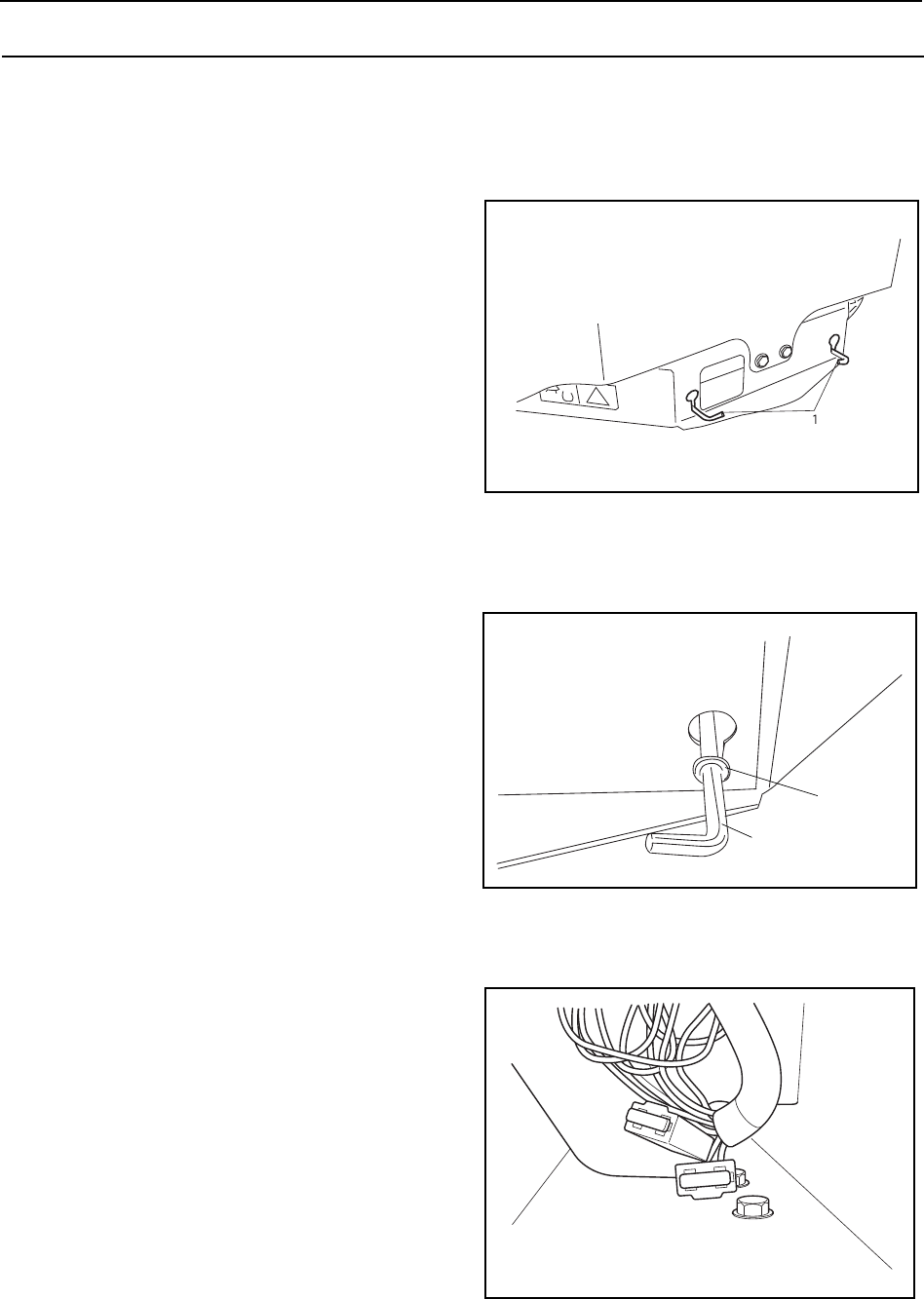 1