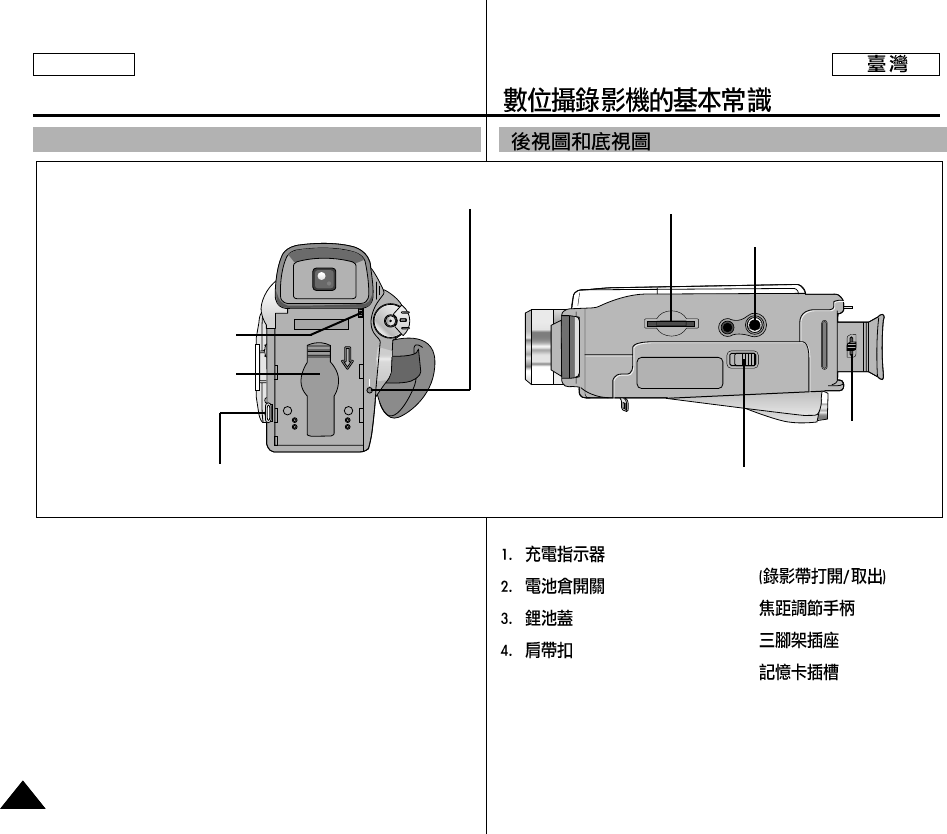 臺灣

數位攝錄影機的基本常識

後視圖和底視圖

1. 充電指示器
2. 電池倉開關
3. 鋰池蓋
4. 肩帶扣

(錄影帶打開/取出)
焦距調節手柄
三腳架插座
記憶卡插槽