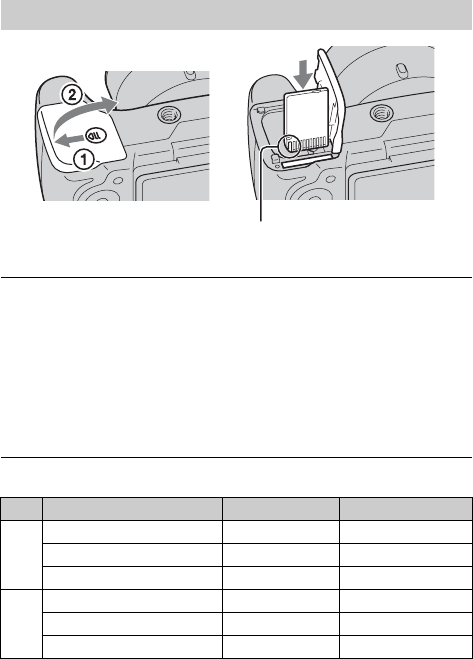 ②

①