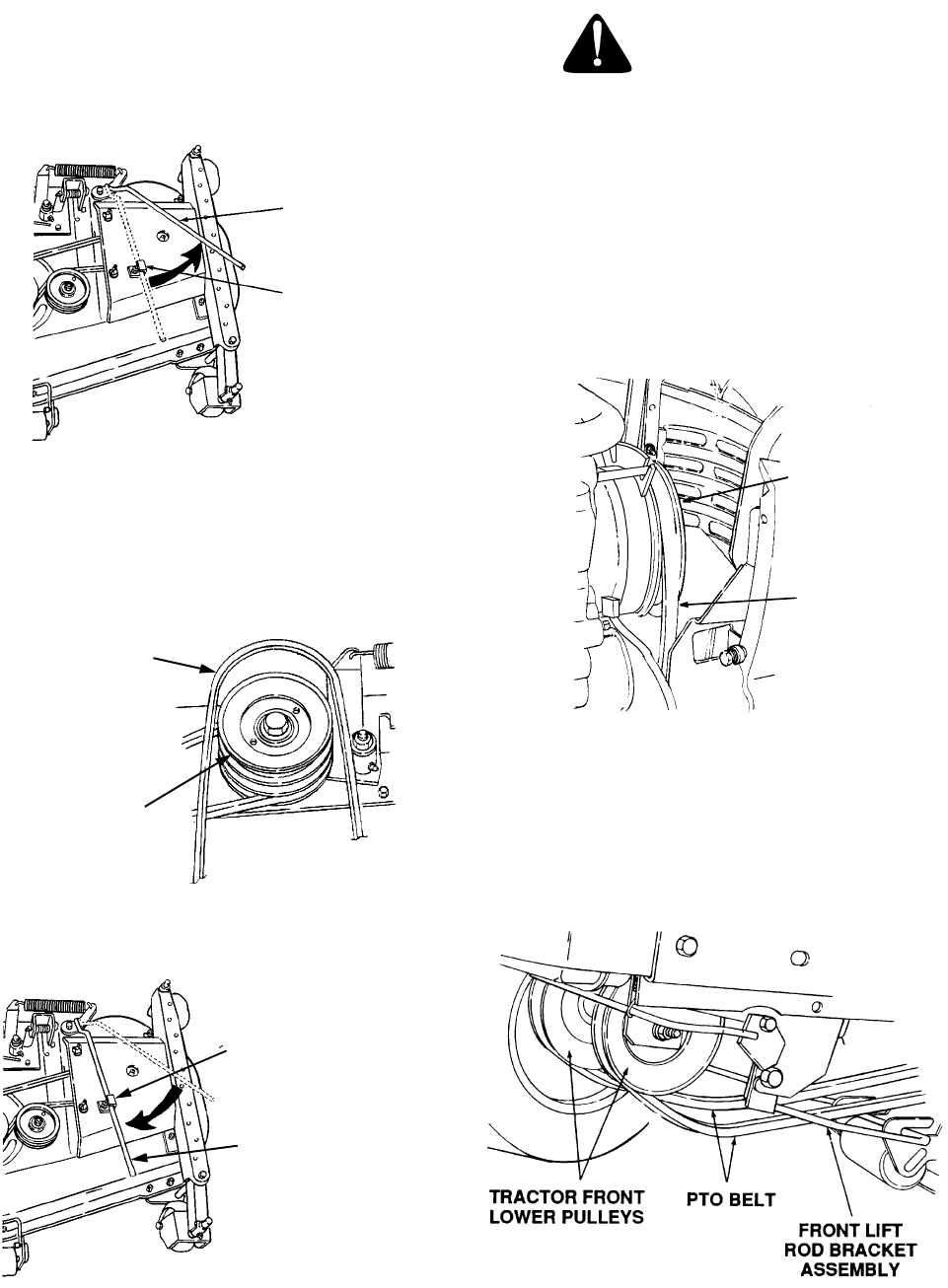 TRACTOR FRONT LOWER PULLEYS

PTO BELT

FRONT LIFT ROD BRACKET ASSEMBLY