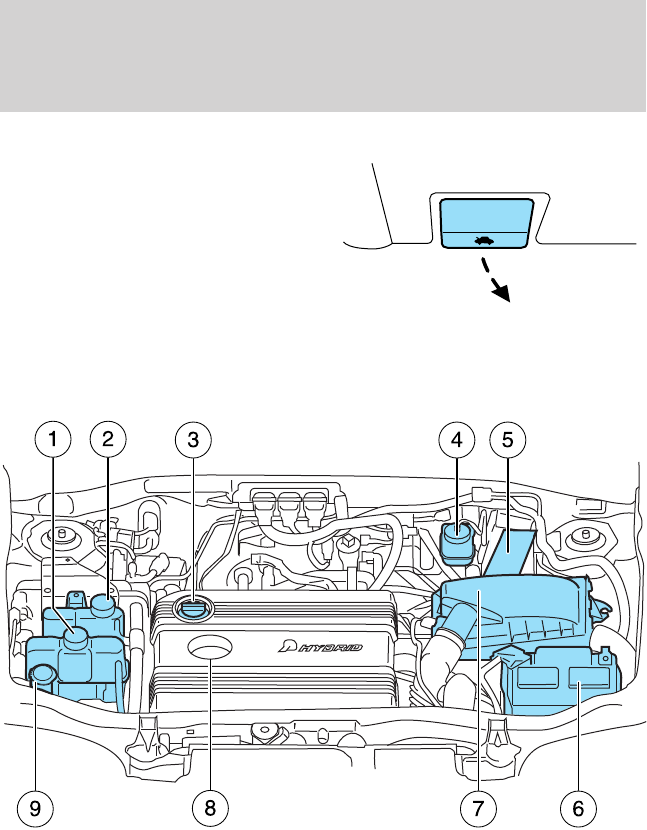 1
2
3
4
5
HYBRID
9
8
7
6