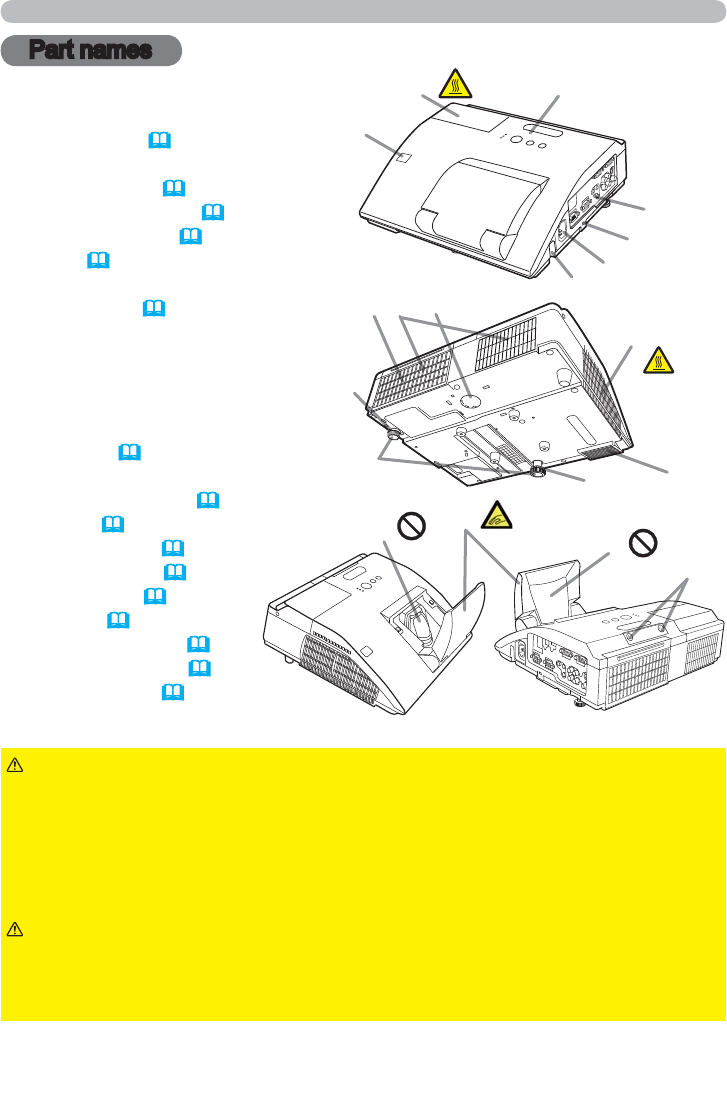 Part names