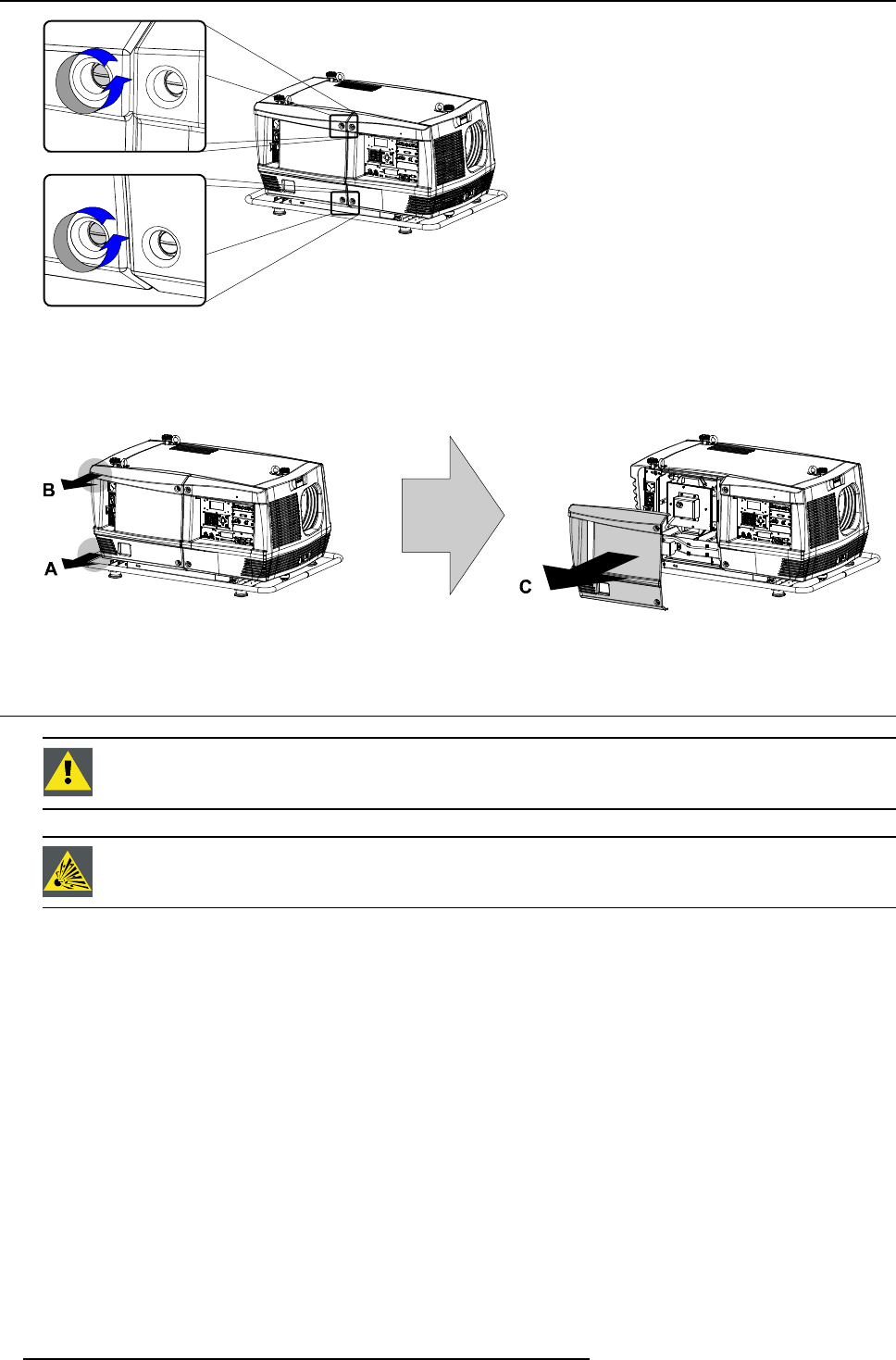 B

A

C