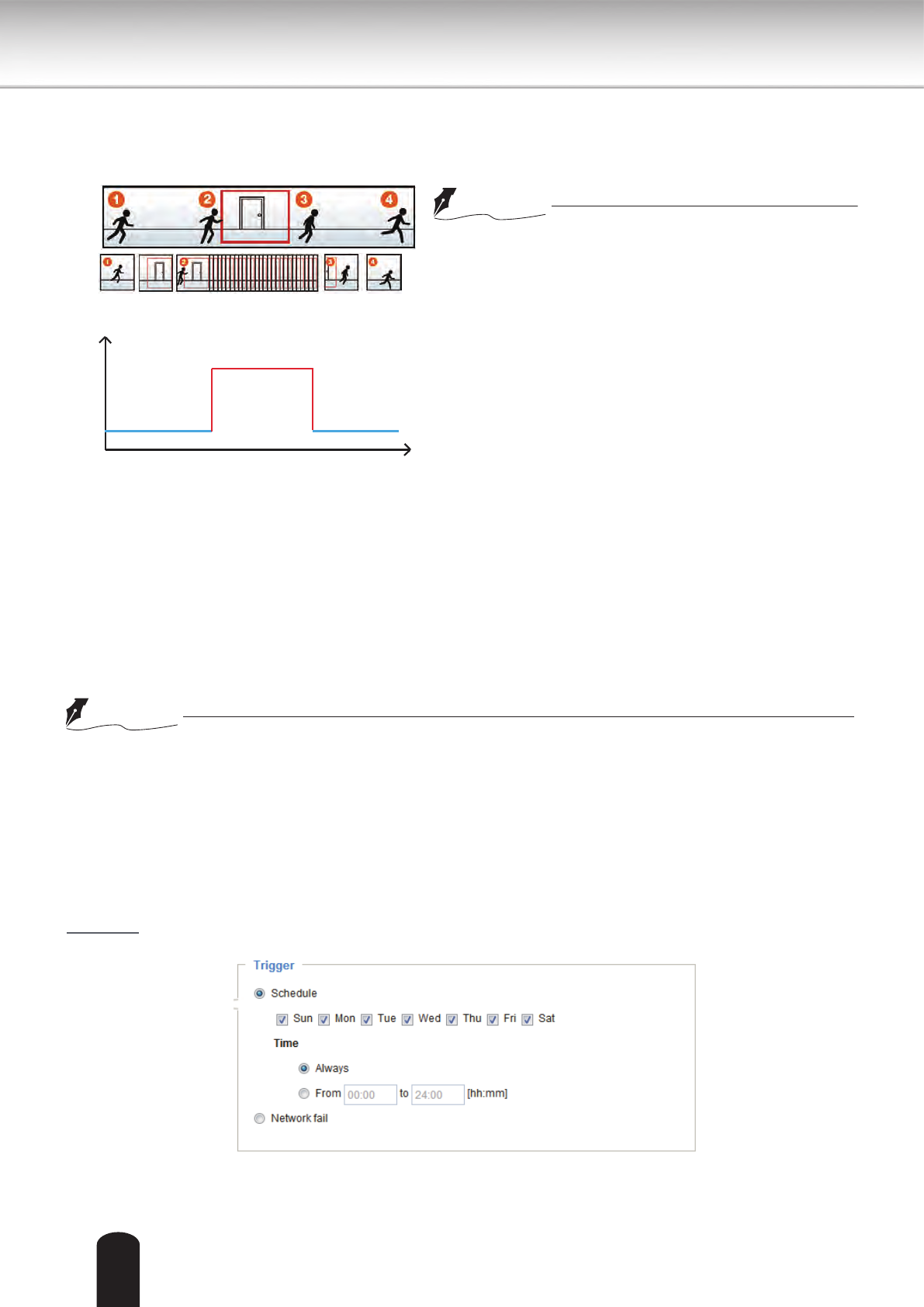 1 2 3 4

Trigger

Schedule

Sun Mon Tue Wed Thu Fri Sat

Time

Always

From 00:00 to 24:00 [hh:mm]

Network fail