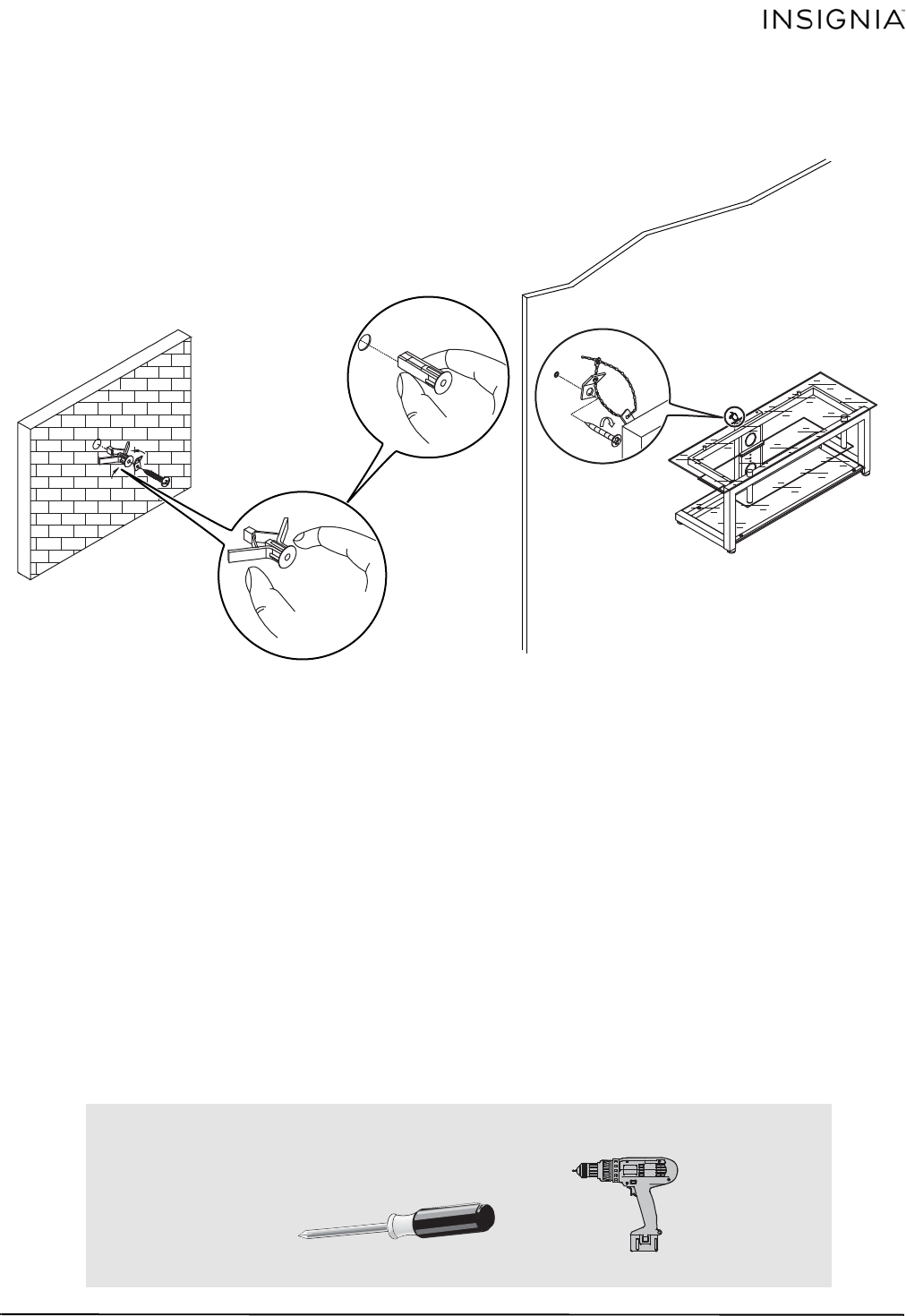 INSIGNIA™