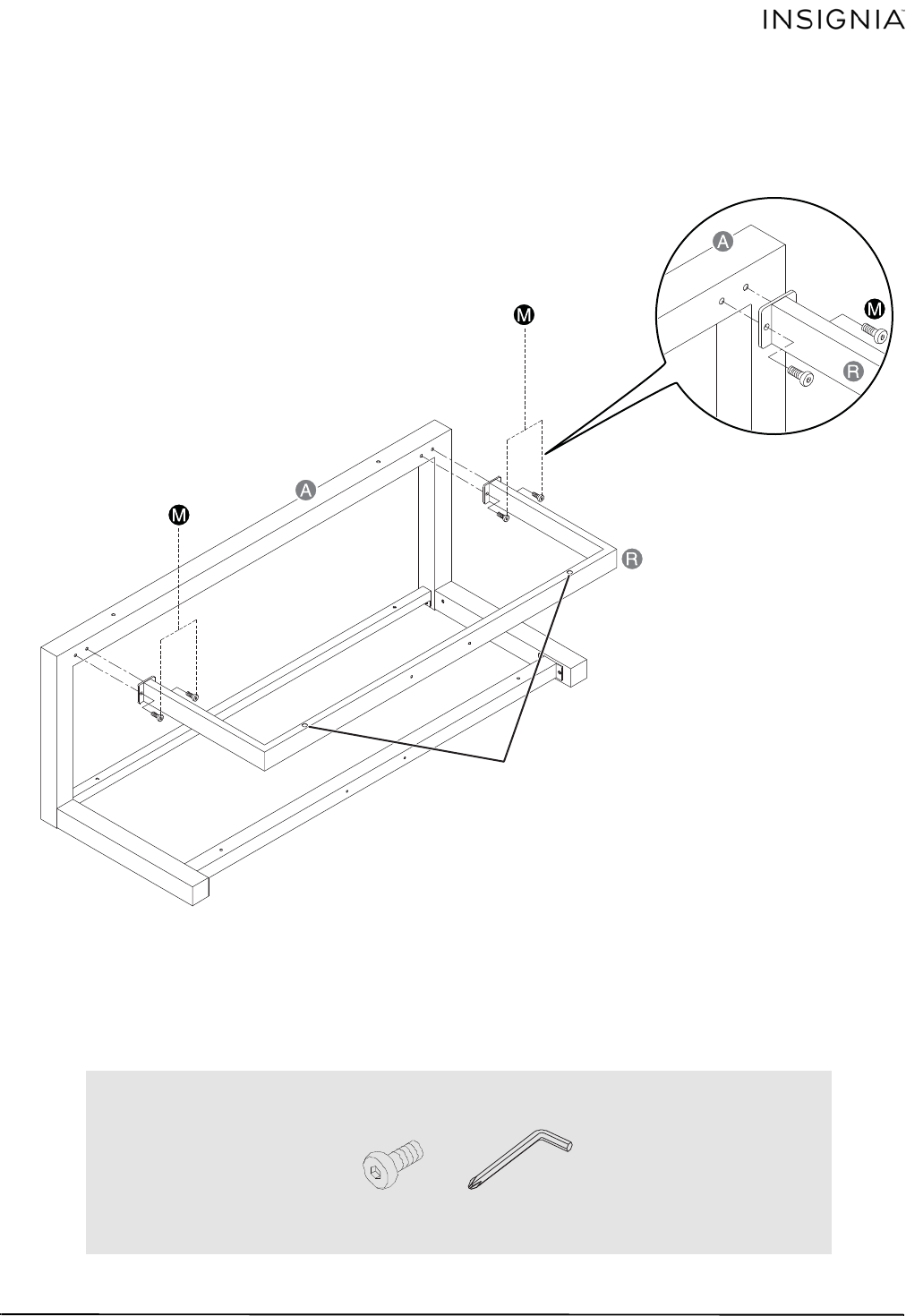 INSIGNIA™

A

M

R

M

A

M

R