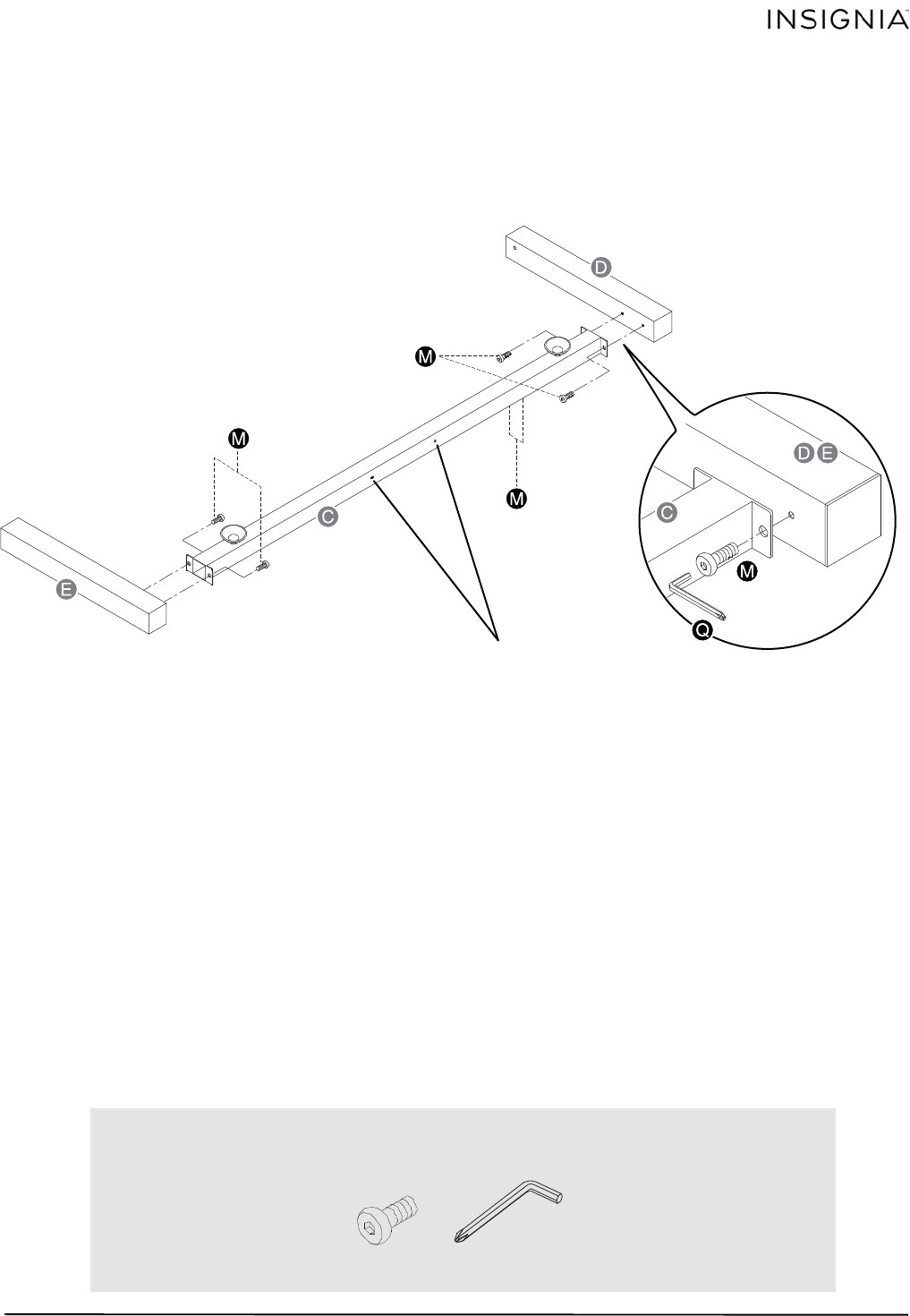 INSIGNIA™

D

M

M

M

C

E

D E

C

M

Q